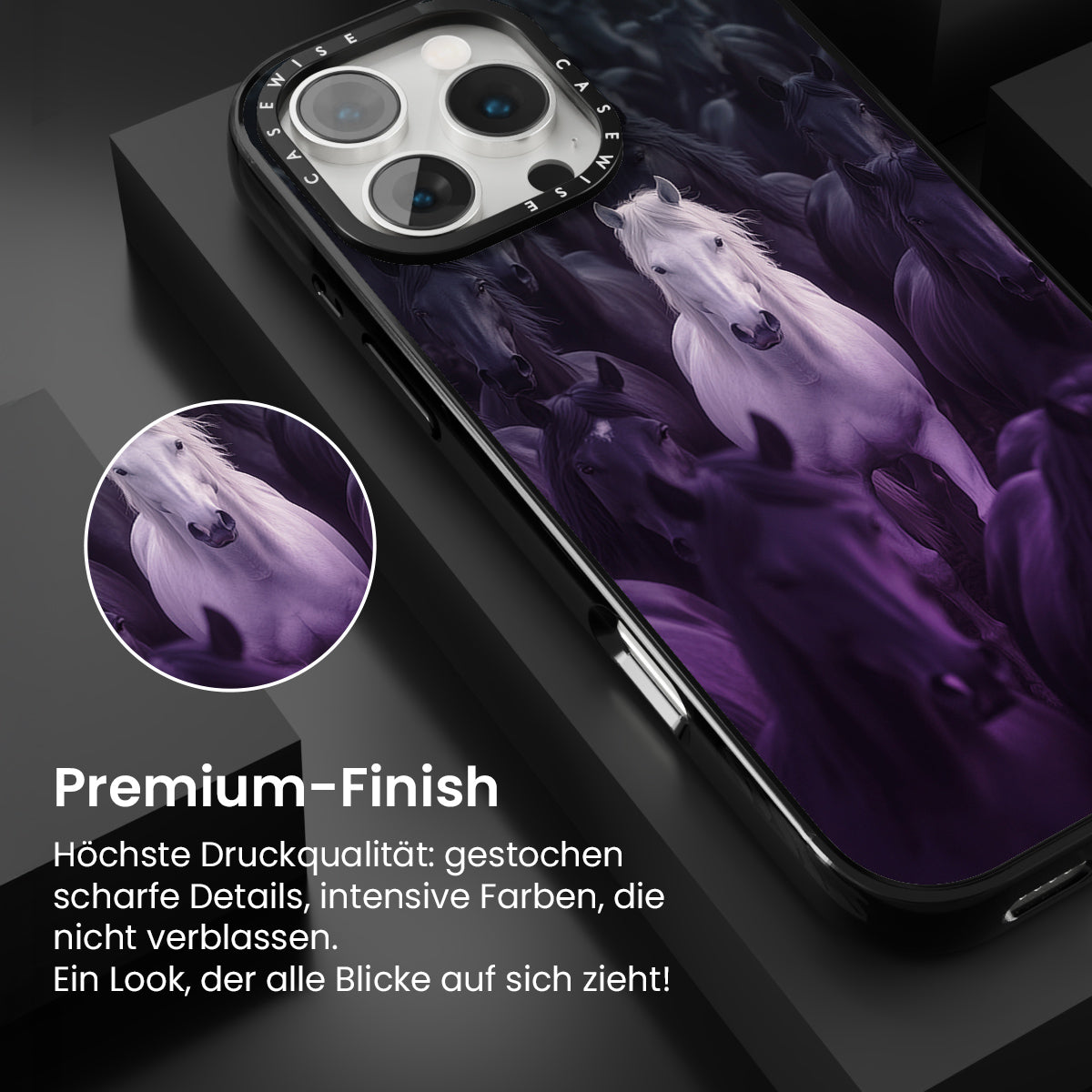 CASEWISE CASEWISE

Premium-Finish

Höchste Druckqualität: gestochen scharfe Details, intensive Farben, die nicht verblassen.
Ein Look, der alle Blicke auf sich zieht!