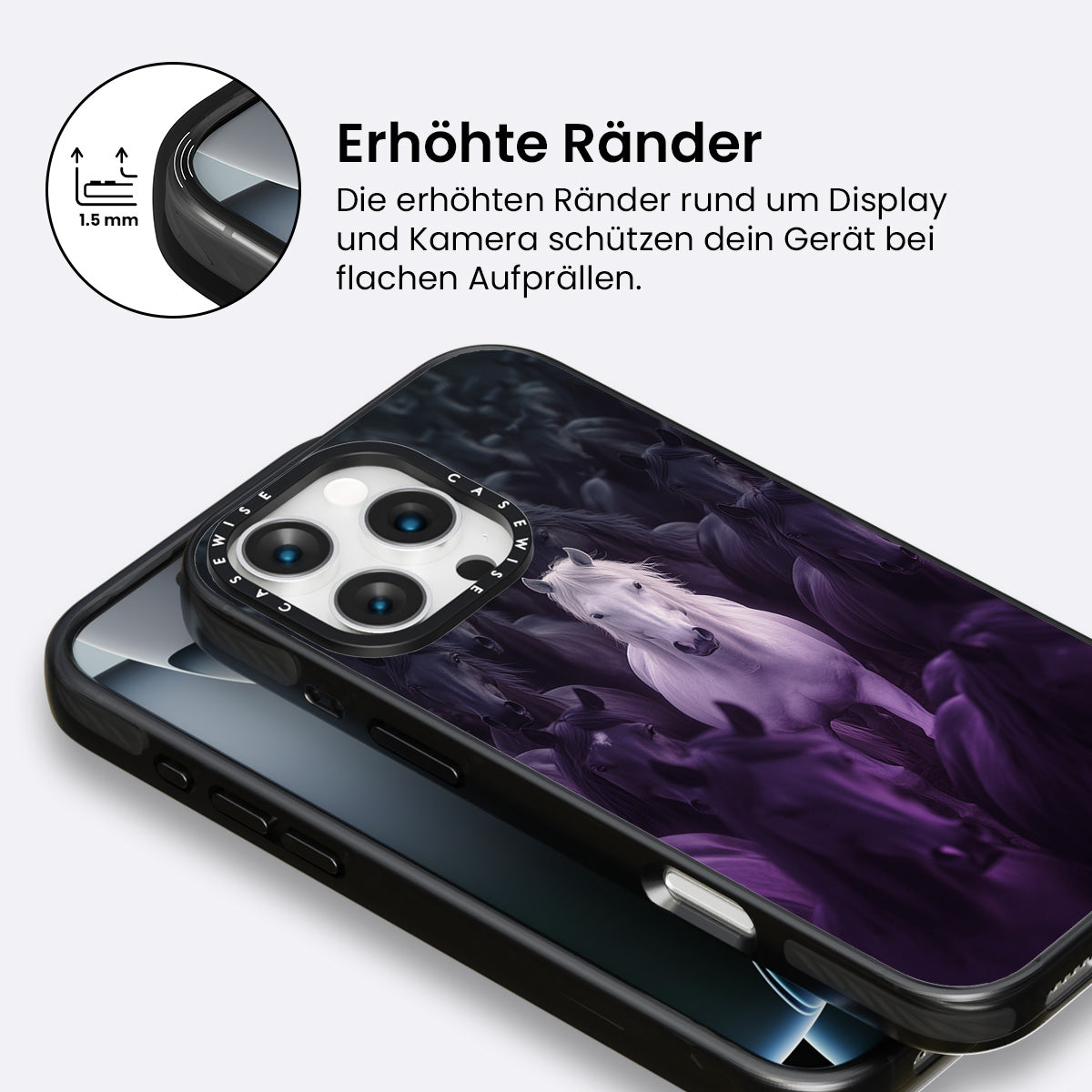 1.5 mm

Erhöhte Ränder

Die erhöhten Ränder rund um Display und Kamera schützen dein Gerät bei flachen Aufprällen.

CASEWISE CASEWISE