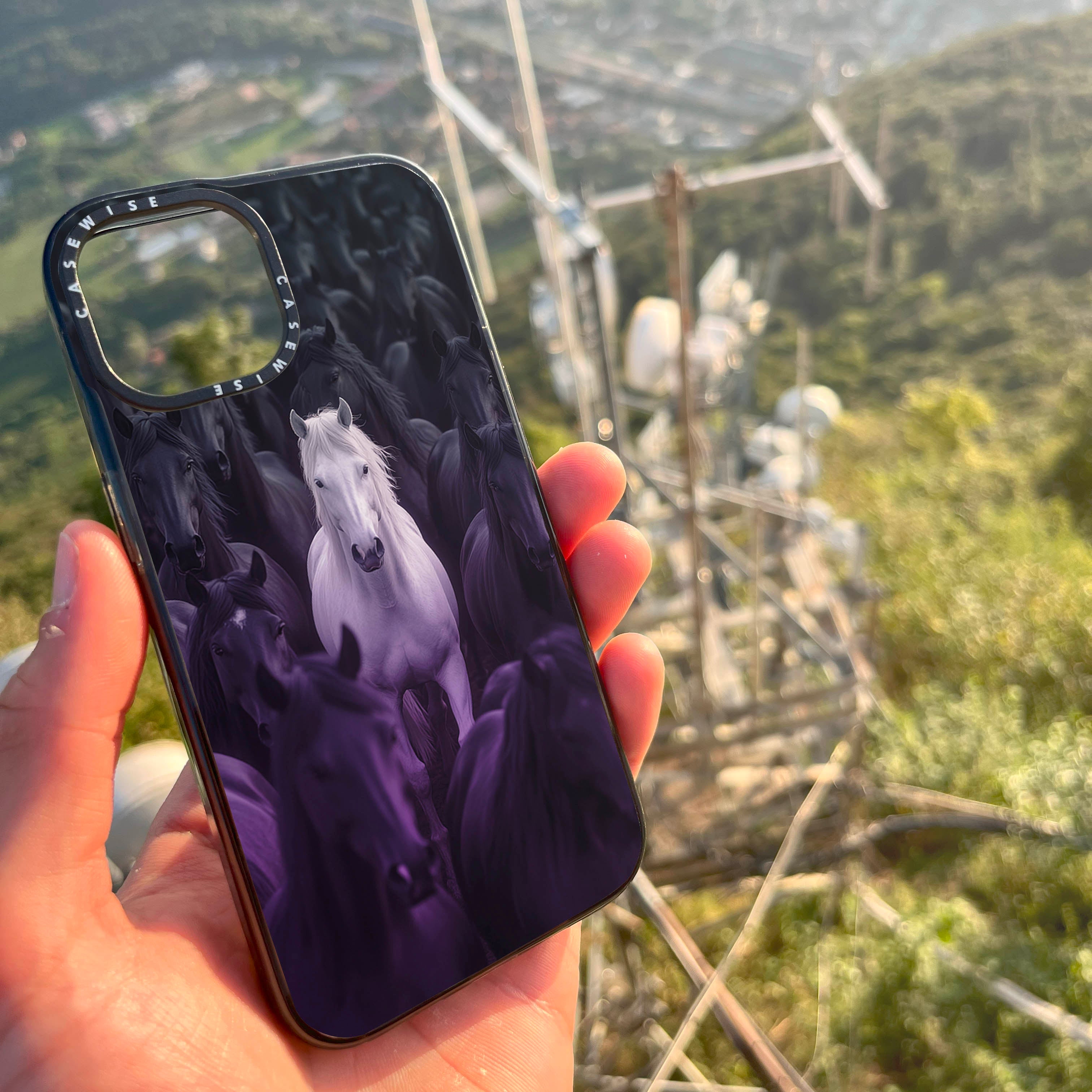 CASEWISE CASEWISE