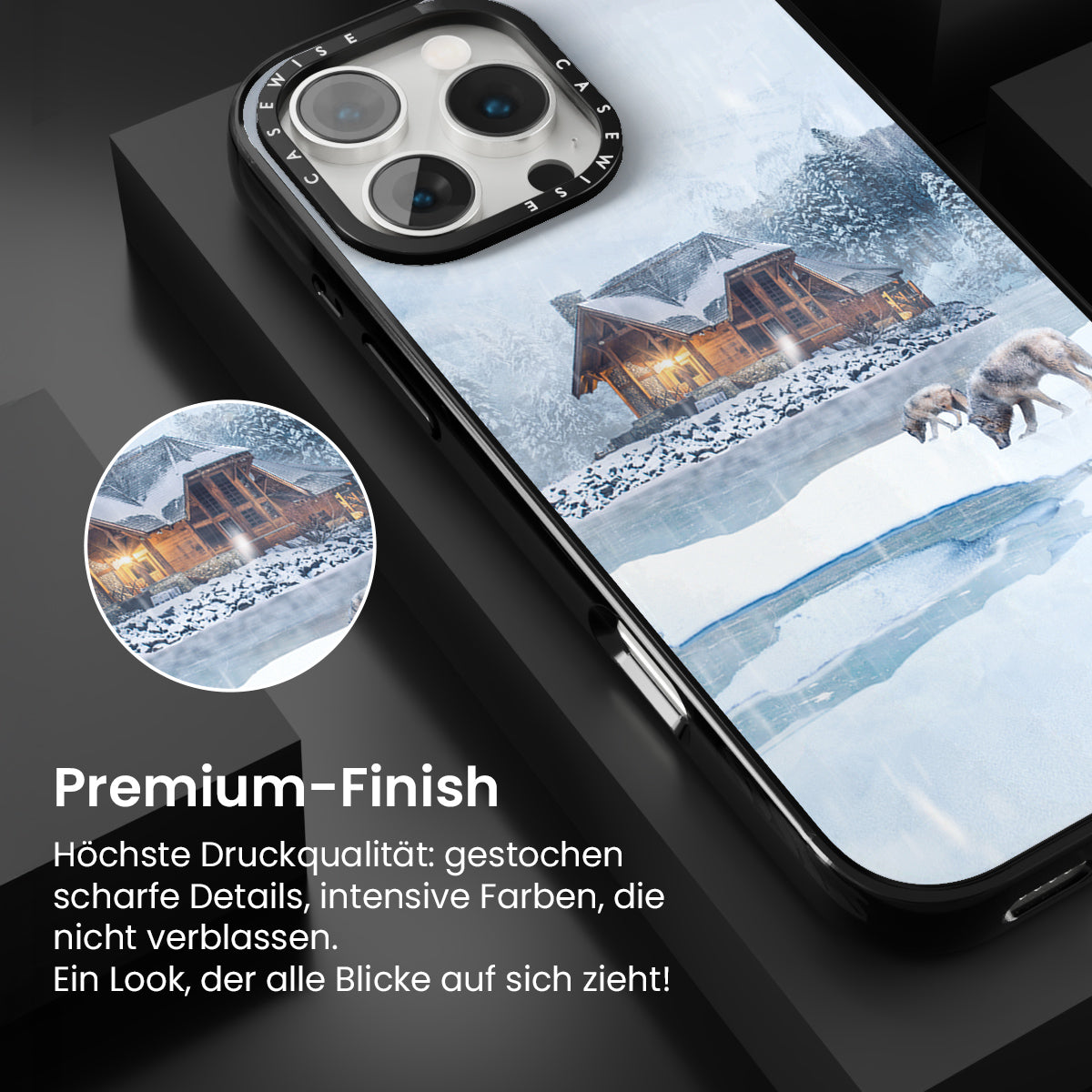 CASEWISE CASEWISE

Premium-Finish

Höchste Druckqualität: gestochen scharfe Details, intensive Farben, die nicht verblassen.
Ein Look, der alle Blicke auf sich zieht!