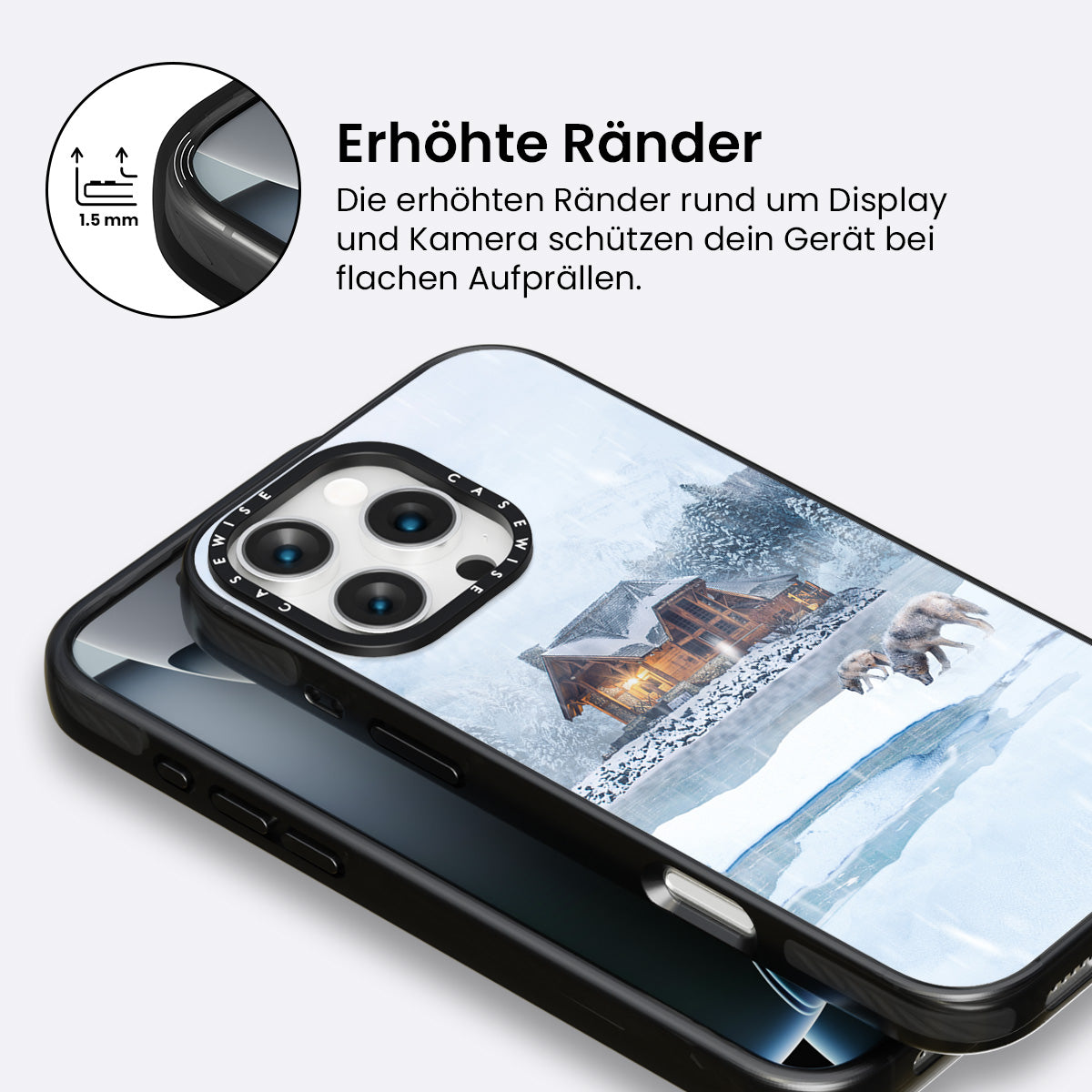 1.5 mm

Erhöhte Ränder

Die erhöhten Ränder rund um Display und Kamera schützen dein Gerät bei flachen Aufprällen.

CASEWISE CASEWISE