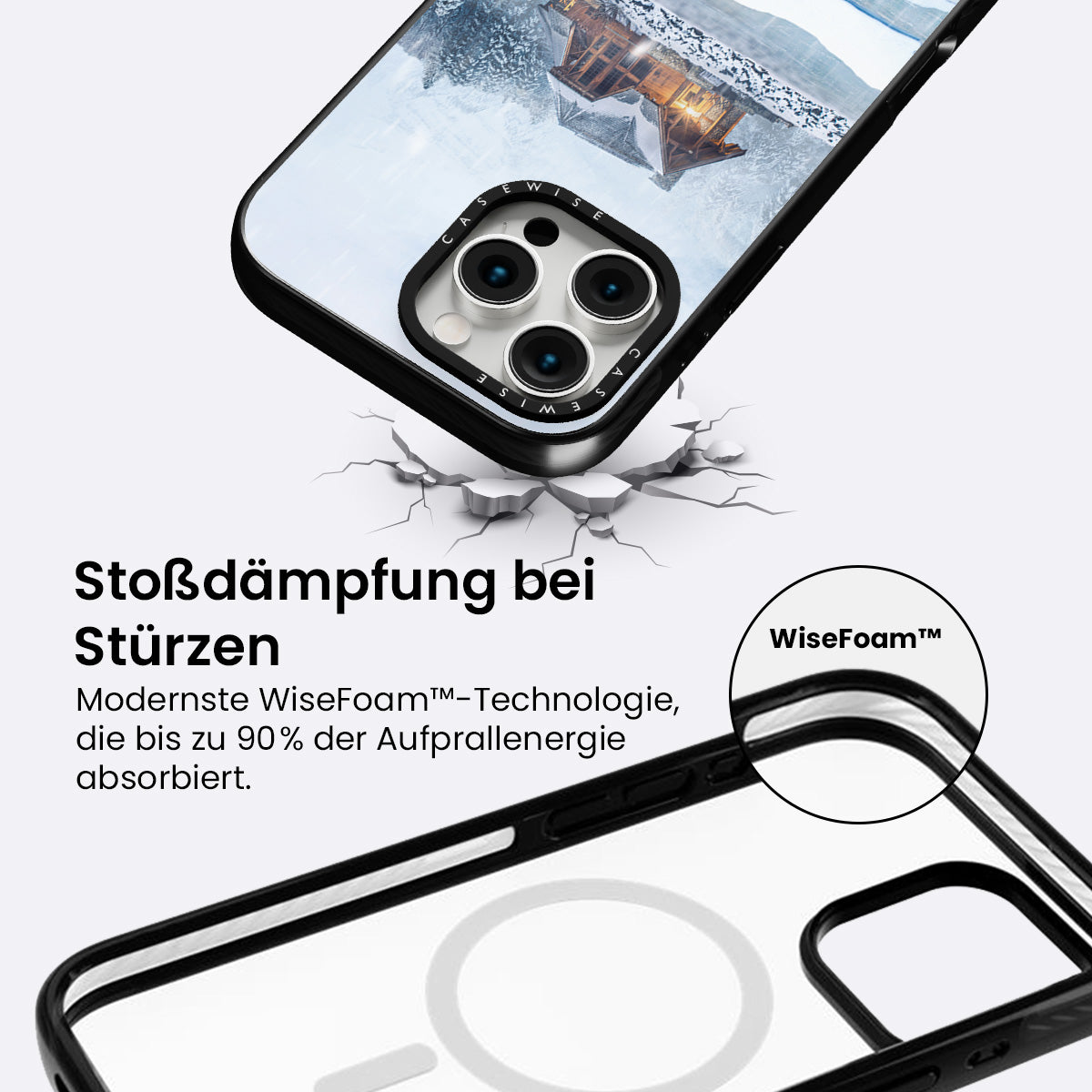 CASEWISE

CASEWISE

Stoßdämpfung bei Stürzen

Modernste WiseFoam™-Technologie, die bis zu 90% der Aufprallenergie absorbiert.

WiseFoam™