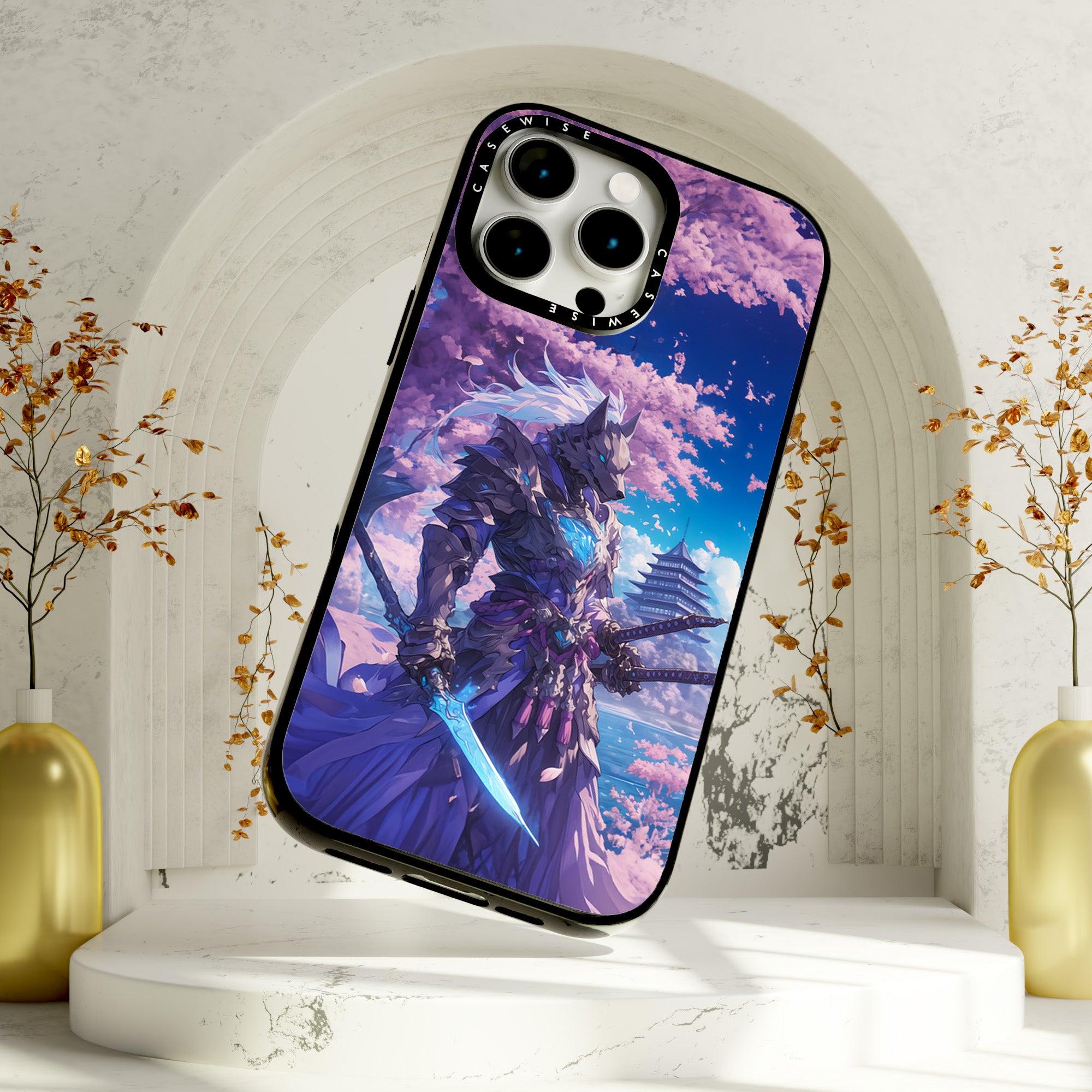 CASEWISE
CASEWISE