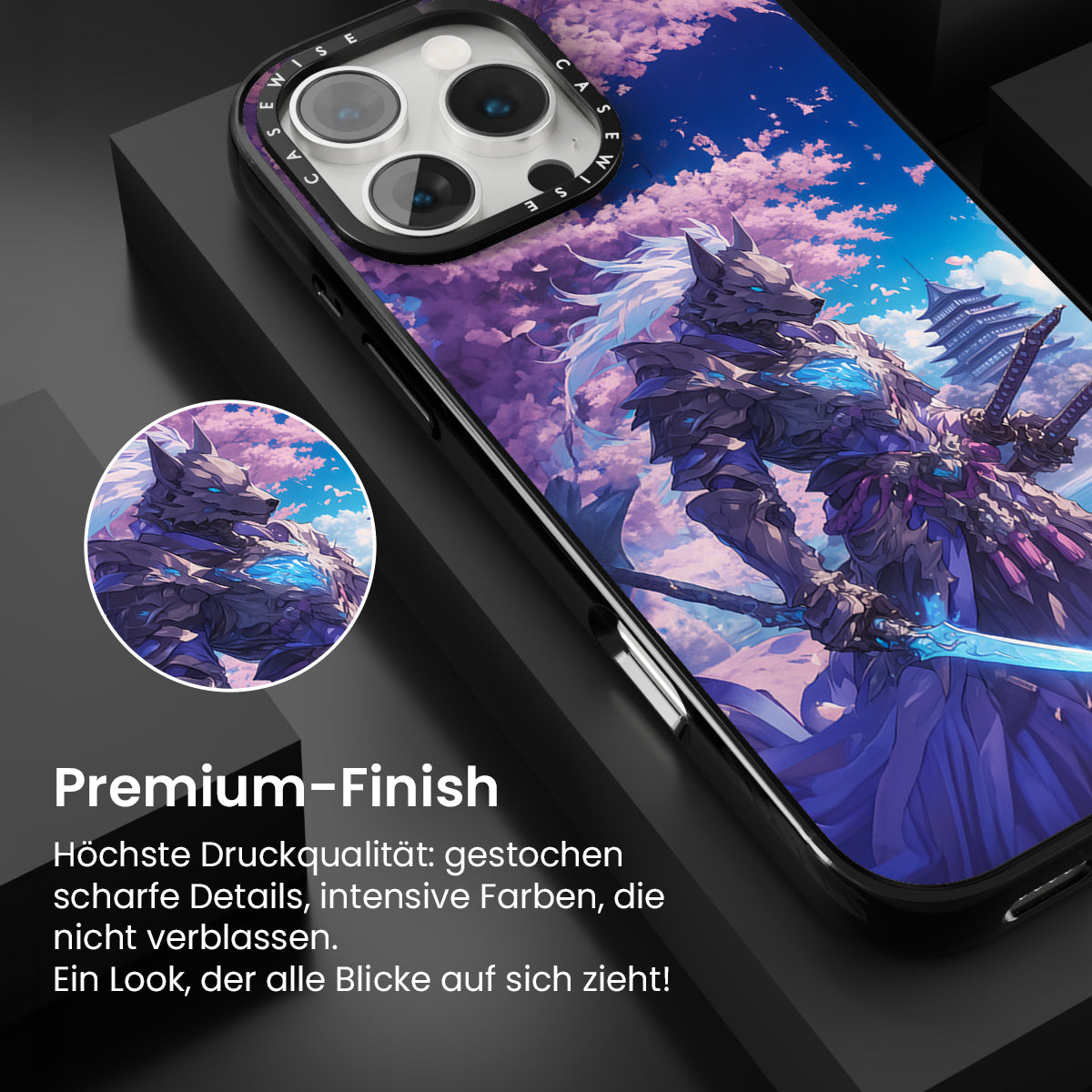 CASEWISE CASEWISE

Premium-Finish

Höchste Druckqualität: gestochen scharfe Details, intensive Farben, die nicht verblassen.
Ein Look, der alle Blicke auf sich zieht!