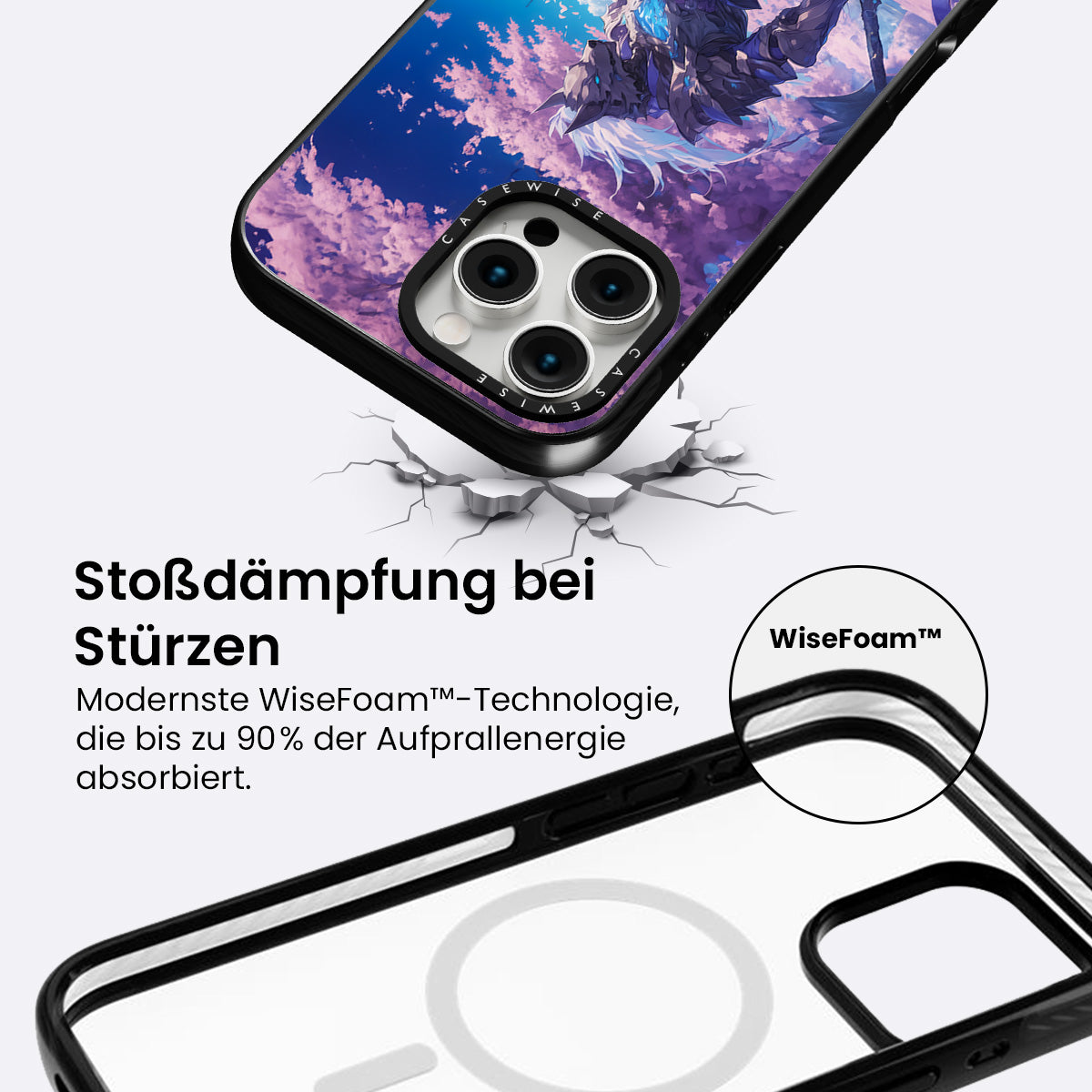 CASEWISE
CASEWISE

Stoßdämpfung bei Stürzen

Modernste WiseFoam™-Technologie, die bis zu 90% der Aufprallenergie absorbiert.

WiseFoam™