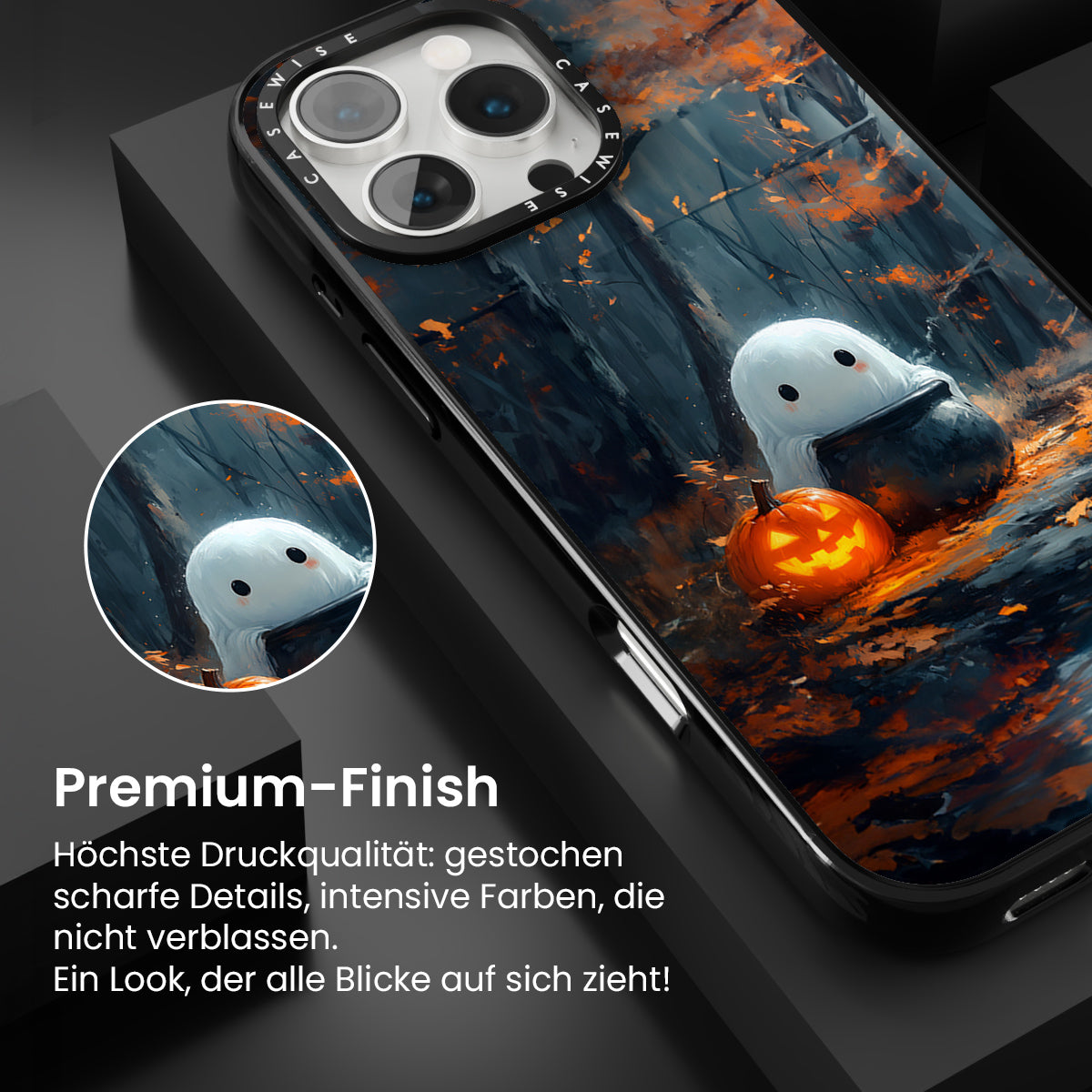 CASEWISE CASEWISE

Premium-Finish

Höchste Druckqualität: gestochen scharfe Details, intensive Farben, die nicht verblassen.
Ein Look, der alle Blicke auf sich zieht!