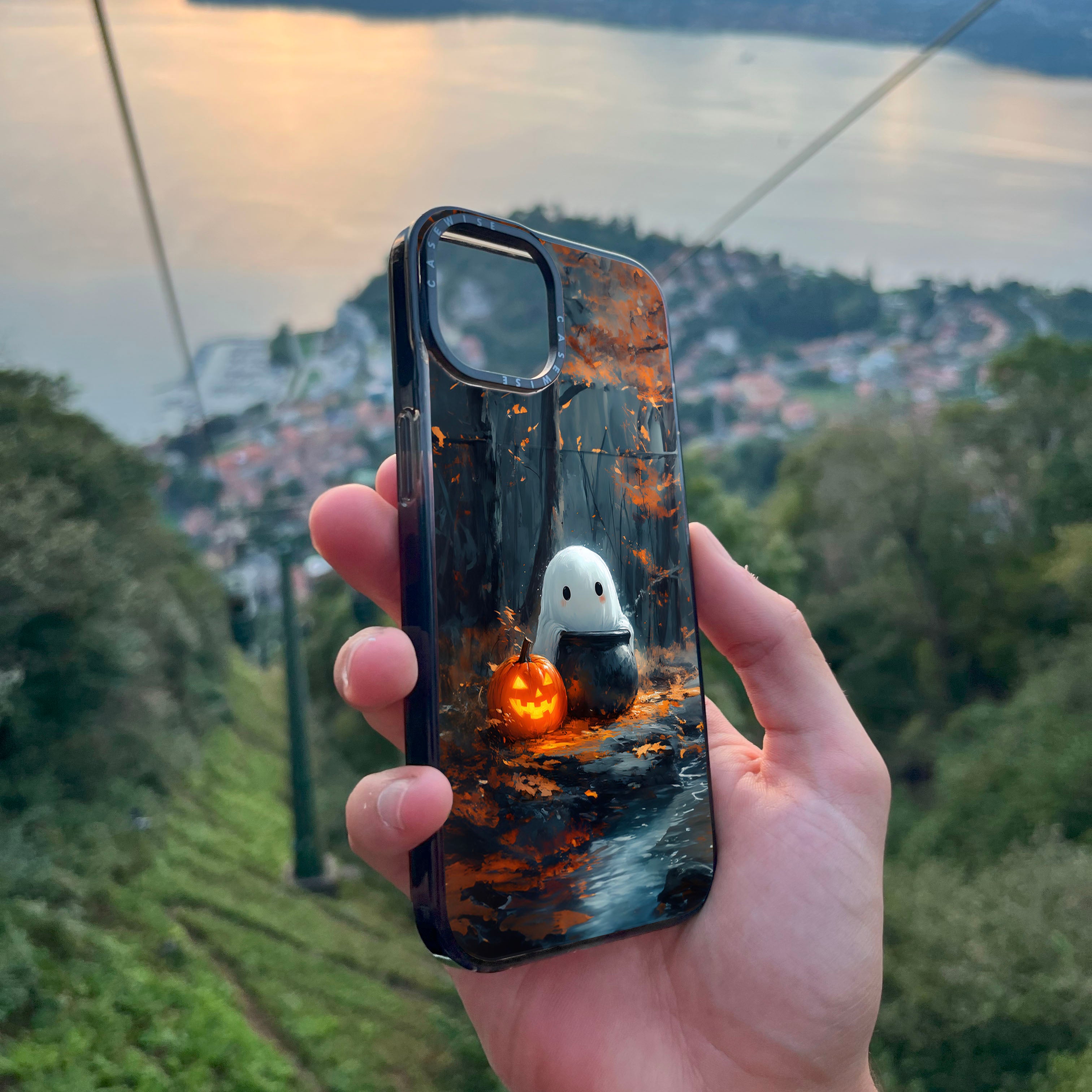 CASEWISE CASEWISE