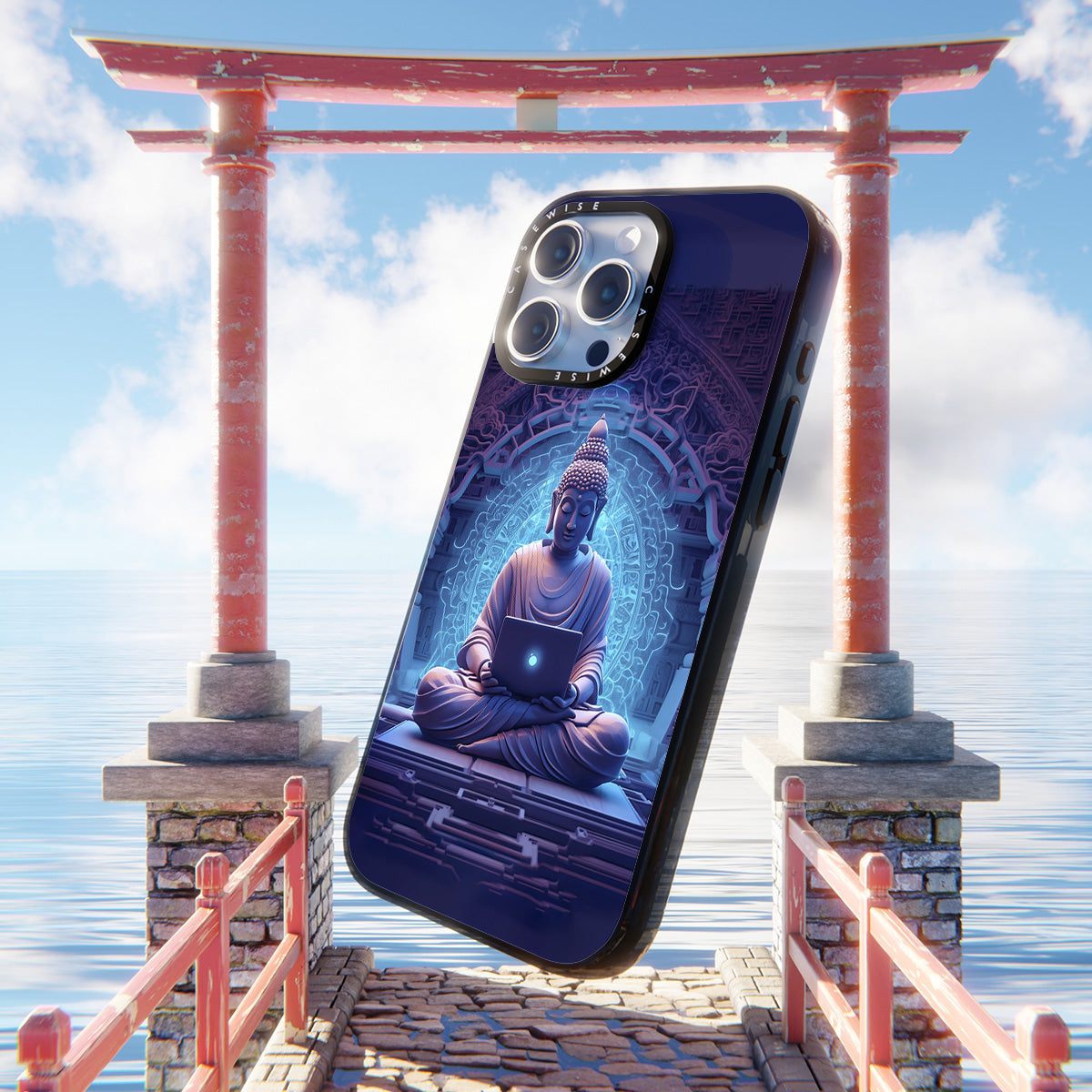 CASEWISE CASEWISE