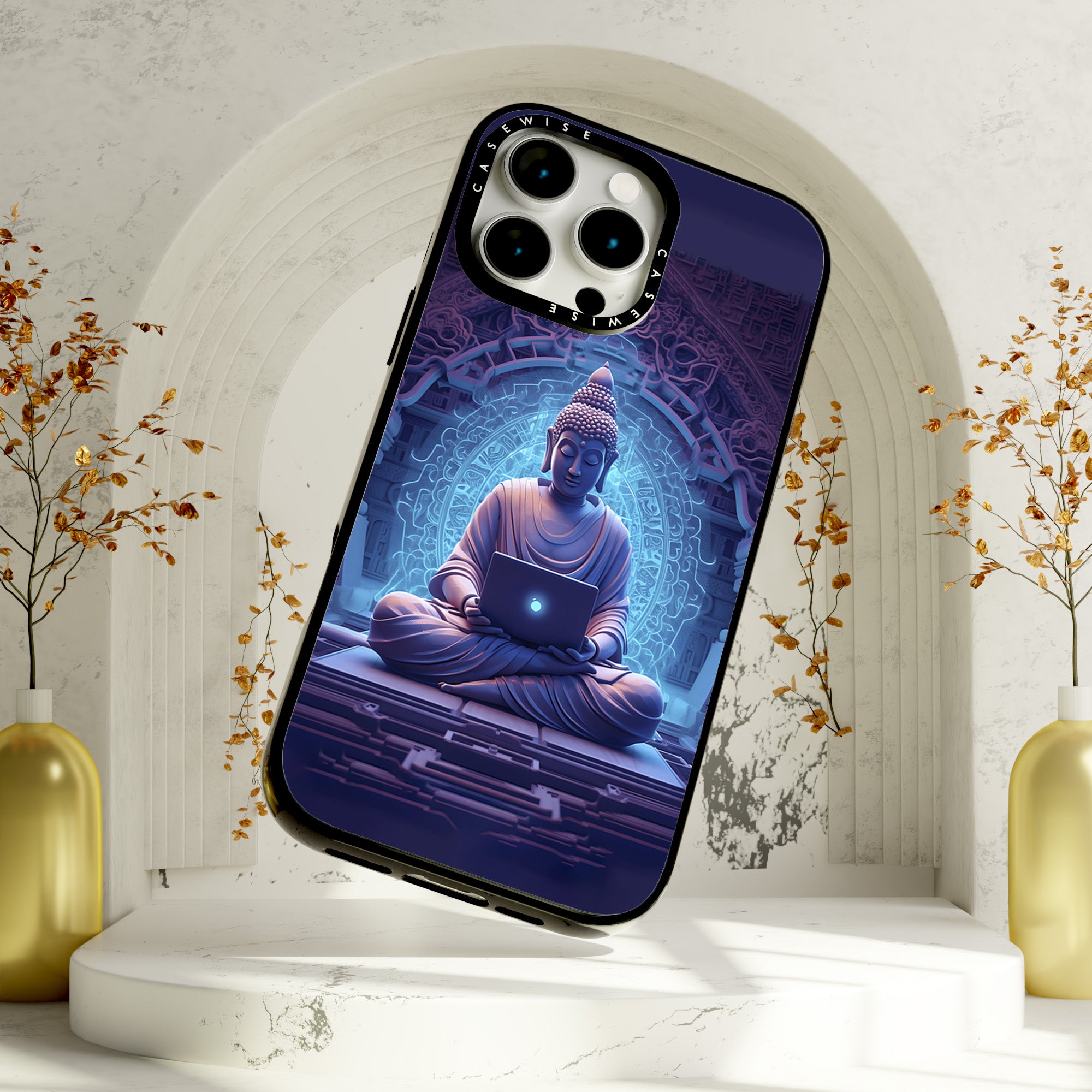 CASEWISE CASEWISE