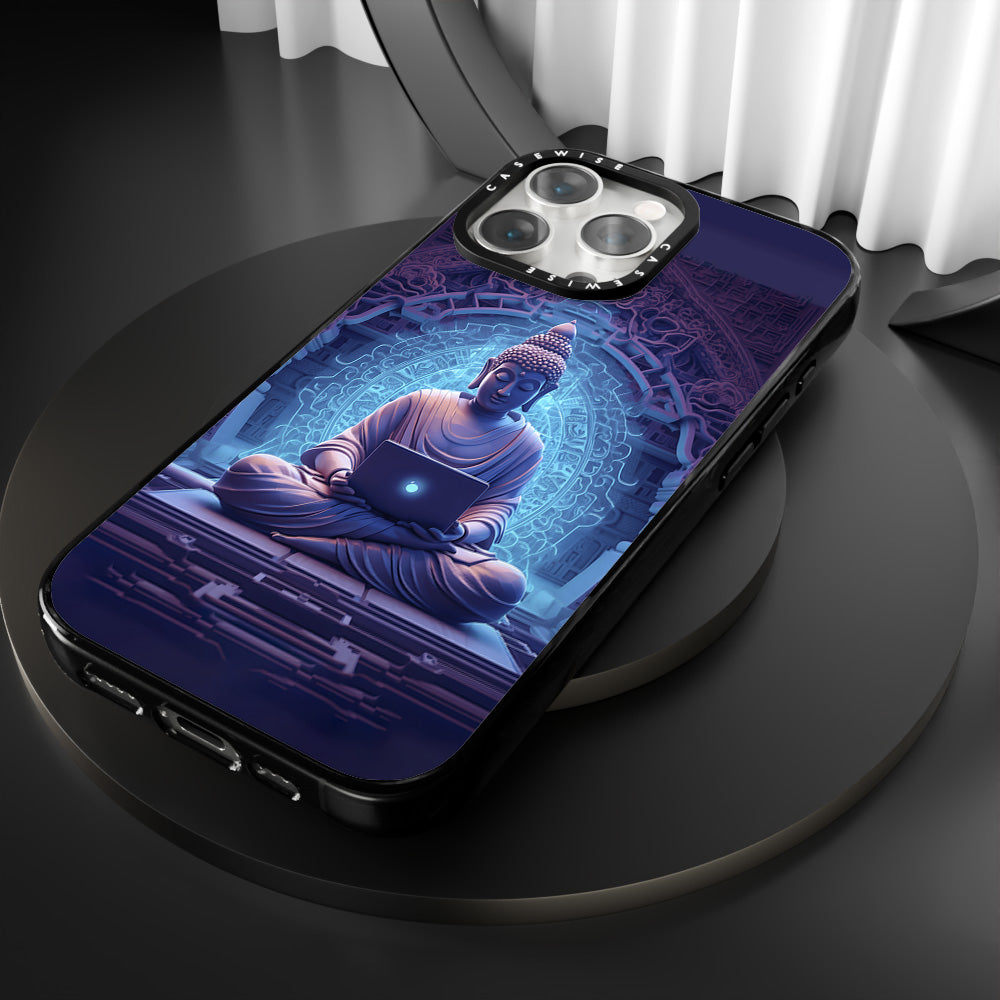 CASEWISE
CASEWISE