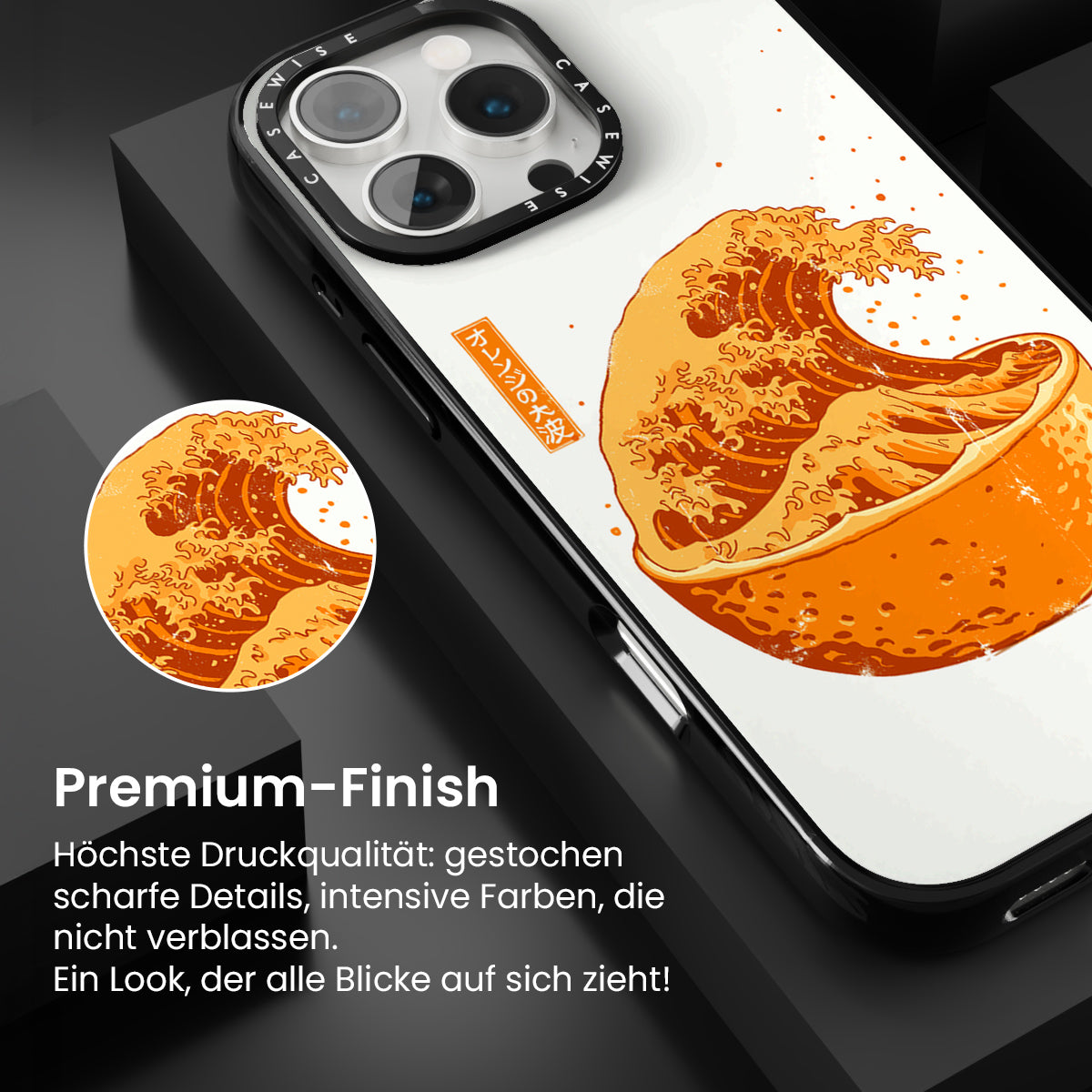 CASEWISE CASEWISE

オレンジの大波

Premium-Finish

Höchste Druckqualität: gestochen scharfe Details, intensive Farben, die nicht verblassen.
Ein Look, der alle Blicke auf sich zieht!