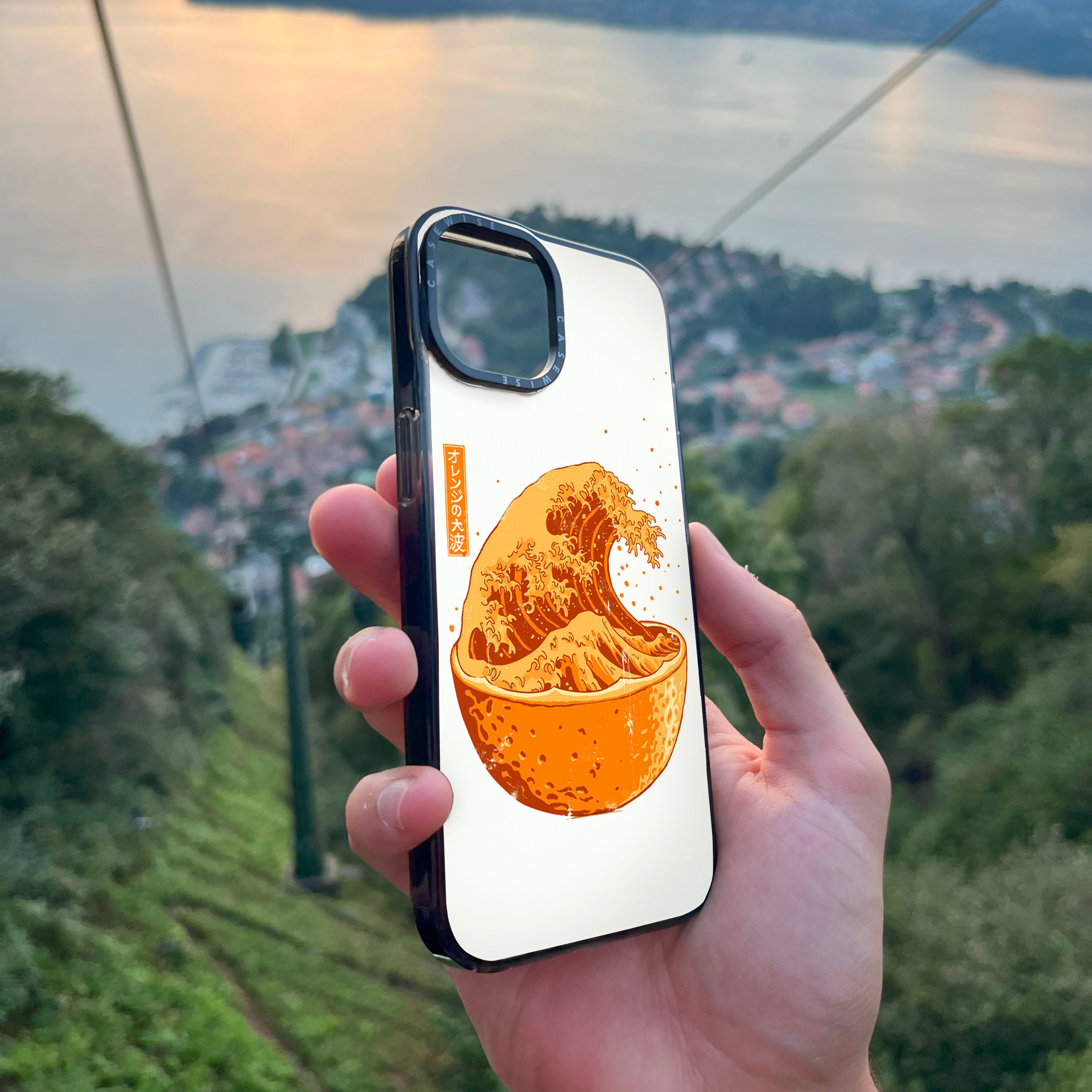 CASEWISE CASEWISE

オレンジの大波