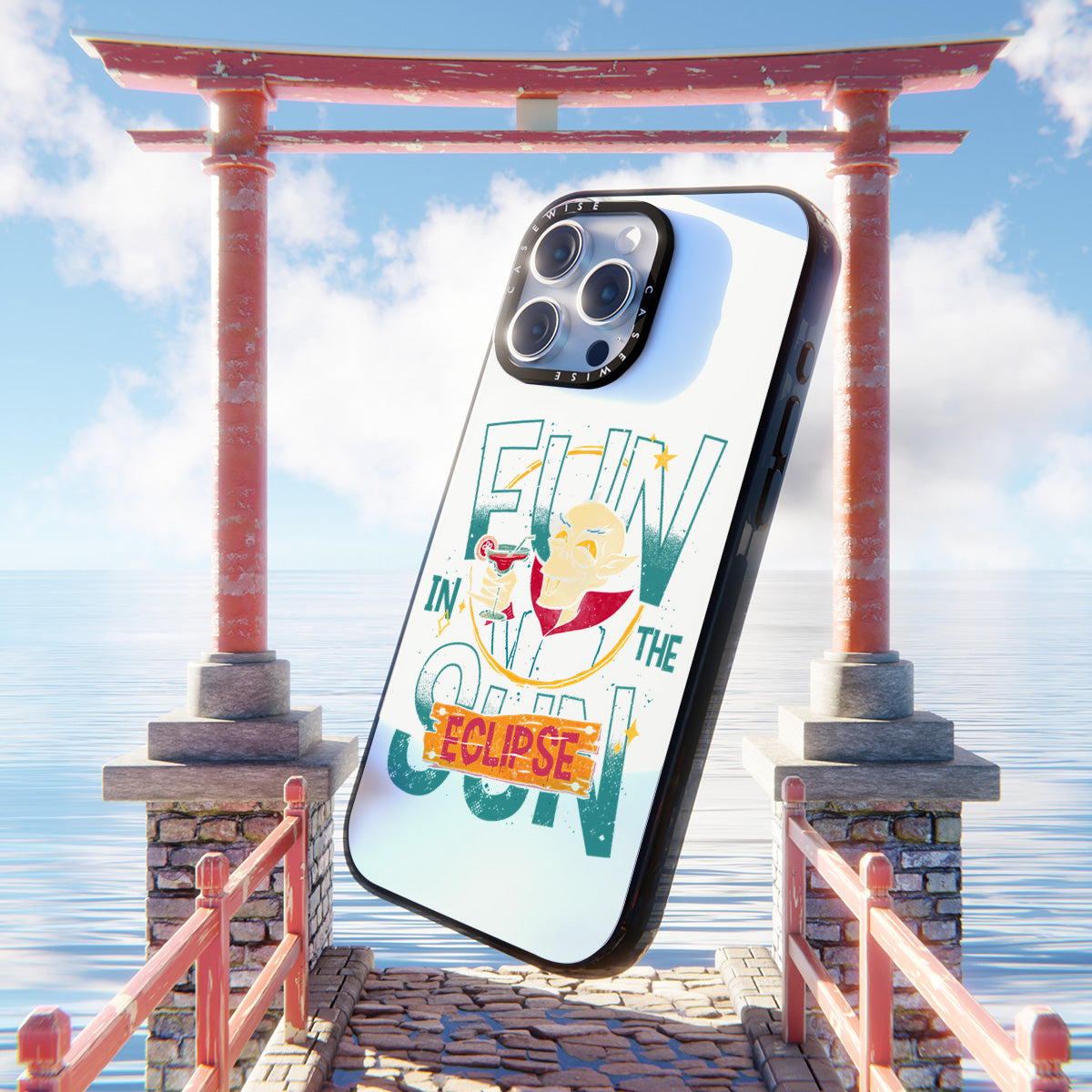 CASEWISE CASEWISE

FUN
IN THE
SUN
ECLIPSE