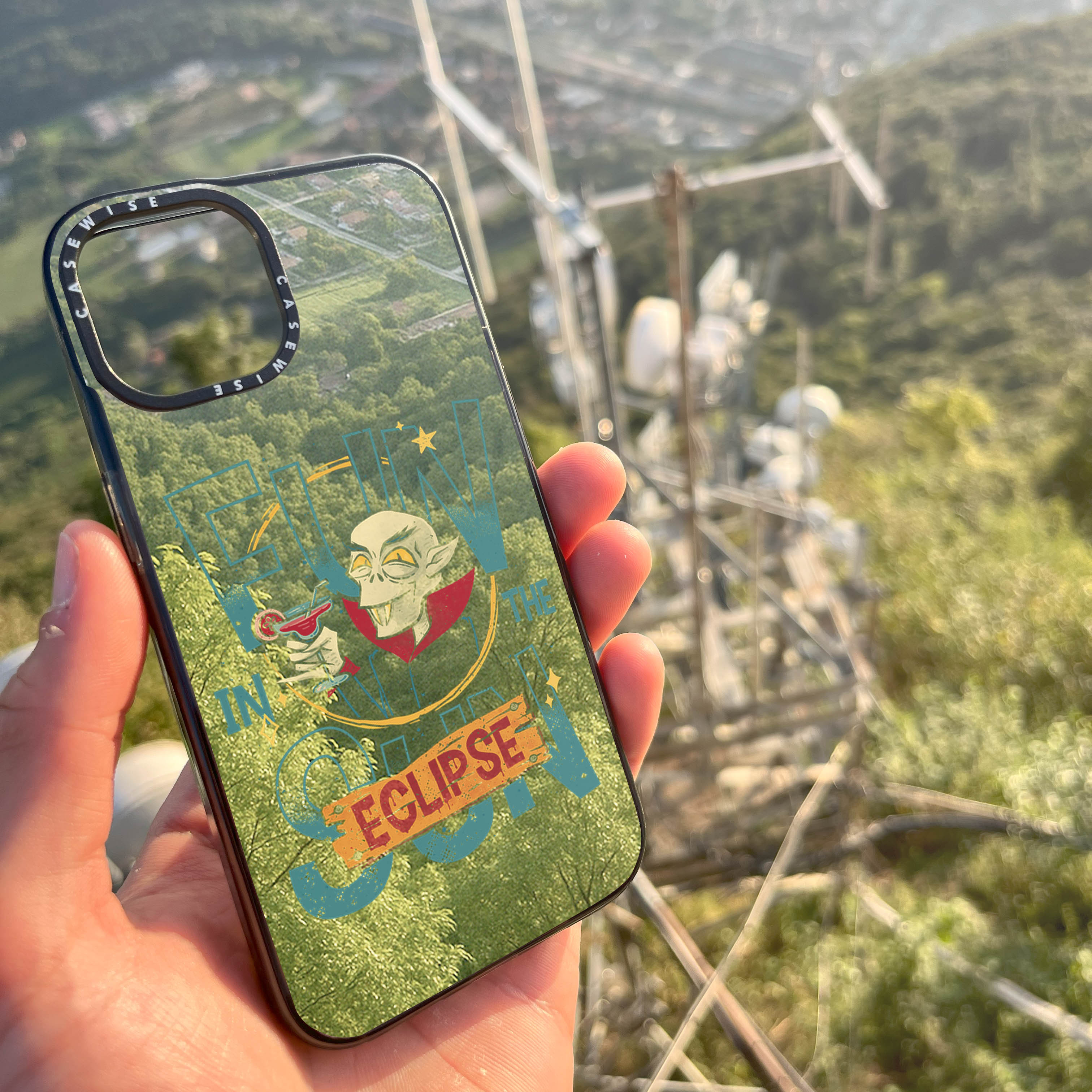 CASEWISE CASEWISE

FUN
IN THE
SUN
ECLIPSE