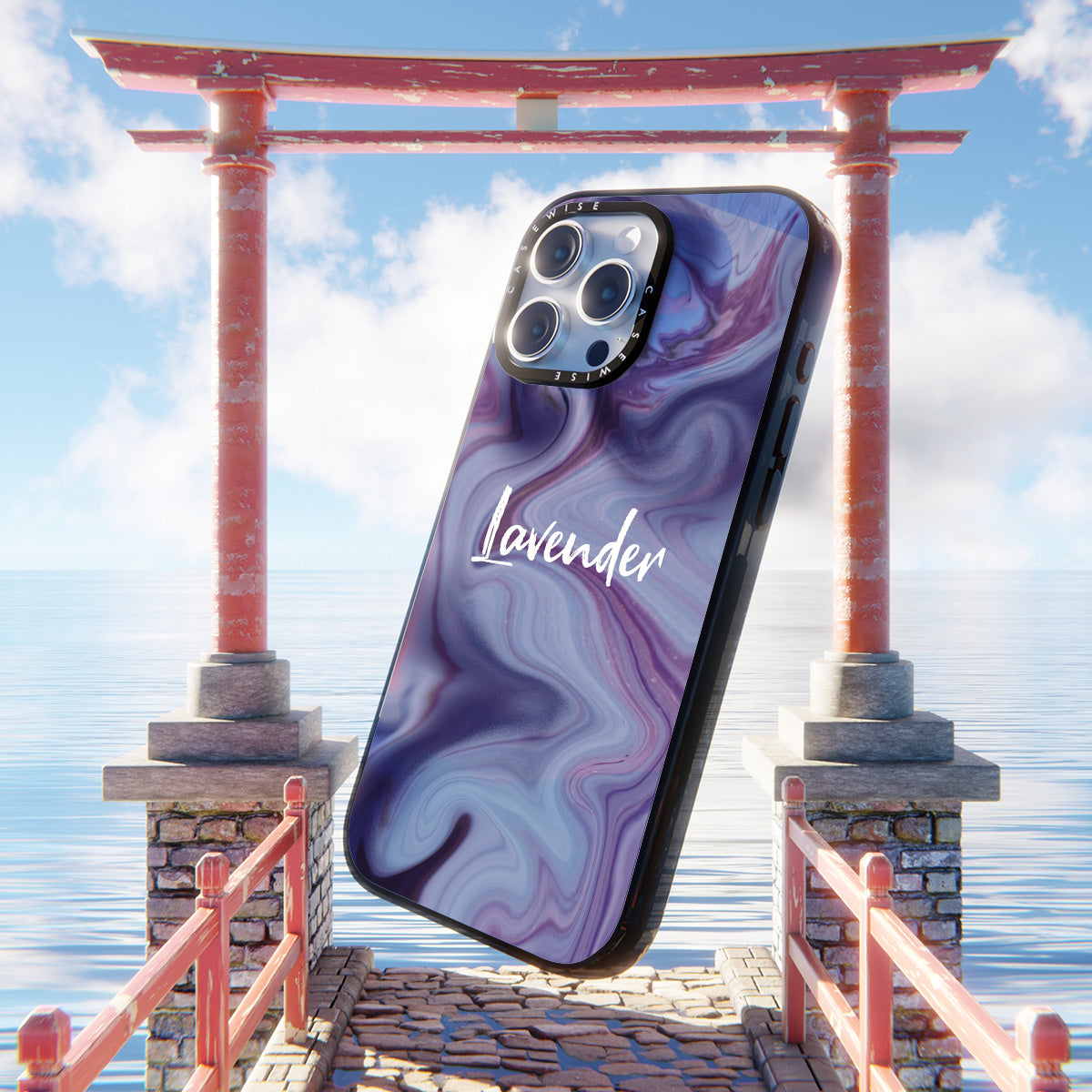 CASEWISE CASEWISE

Lavender