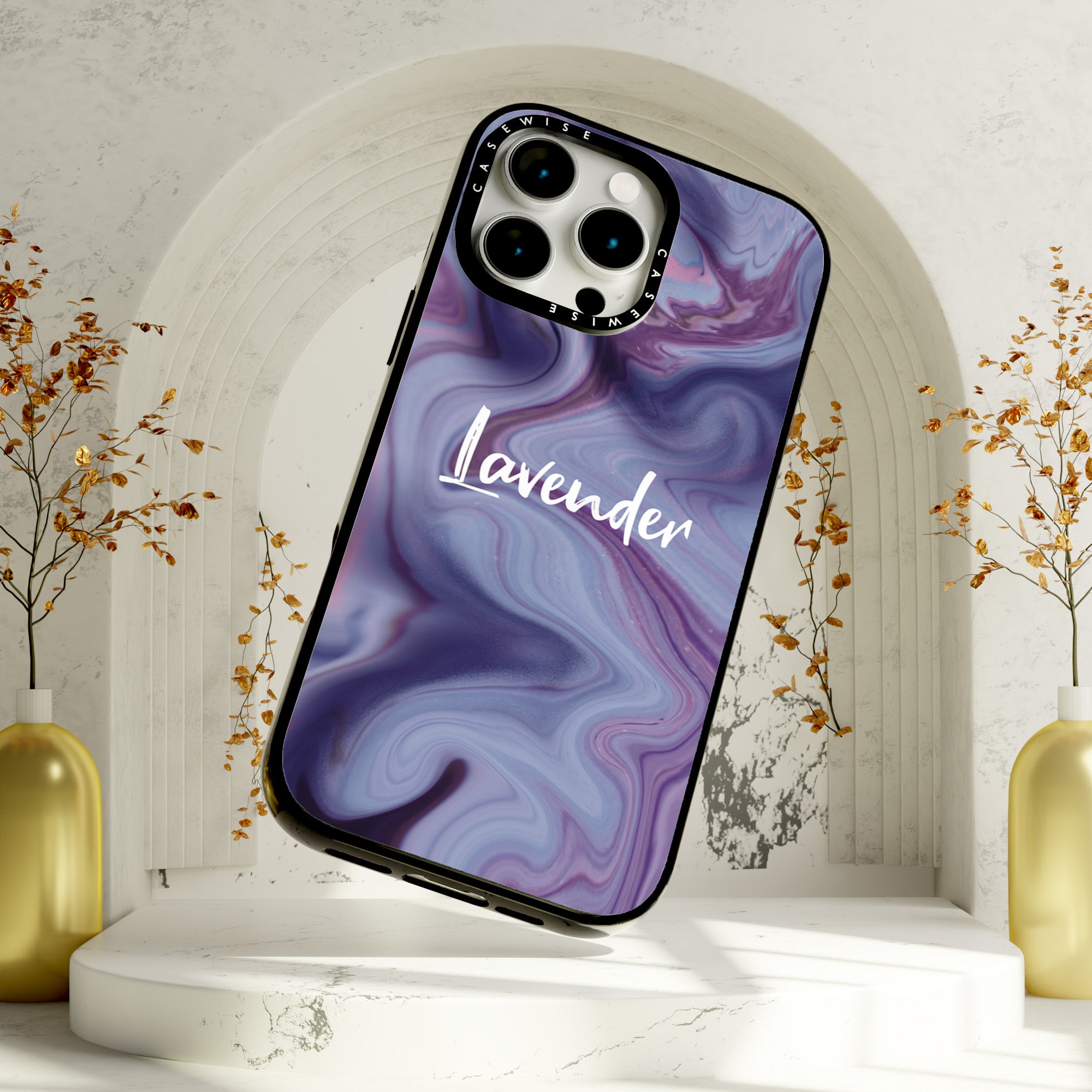 CASEWISE
CASEWISE
Lavender