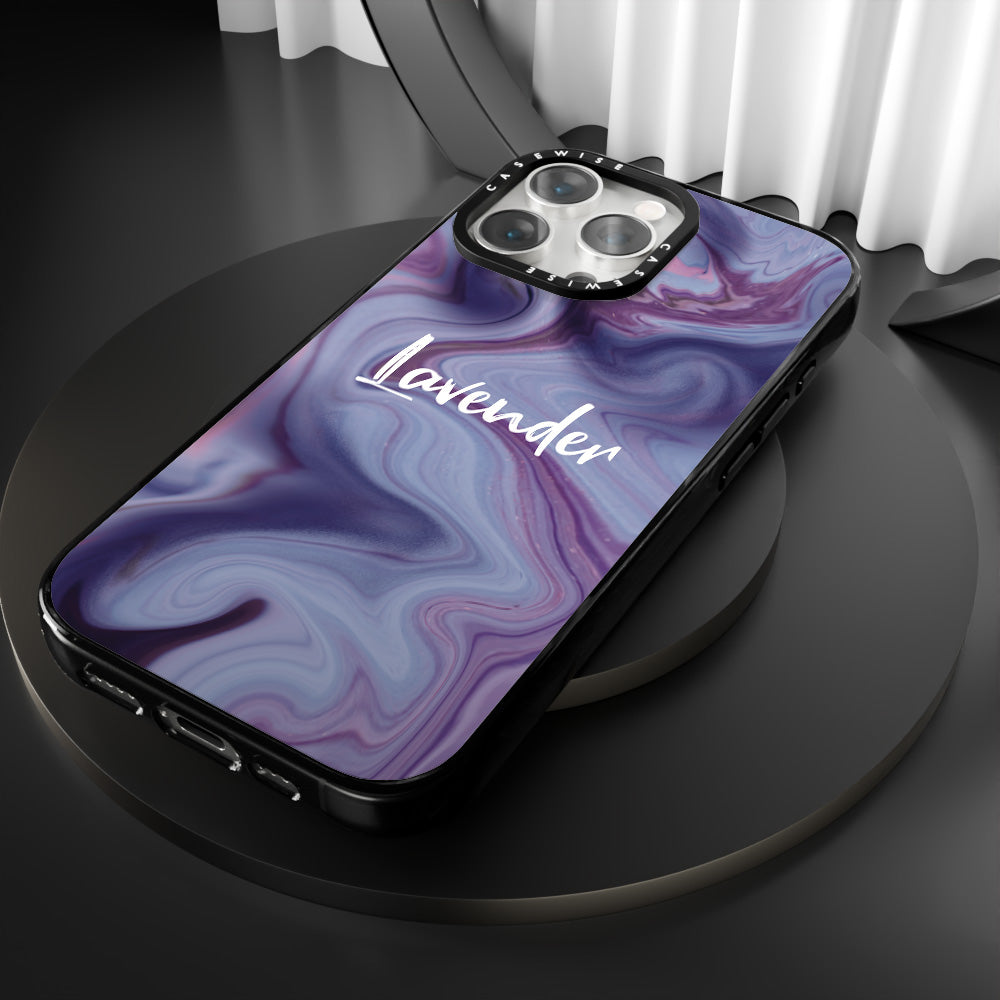 CASEWISE
CASEWISE
Lavender