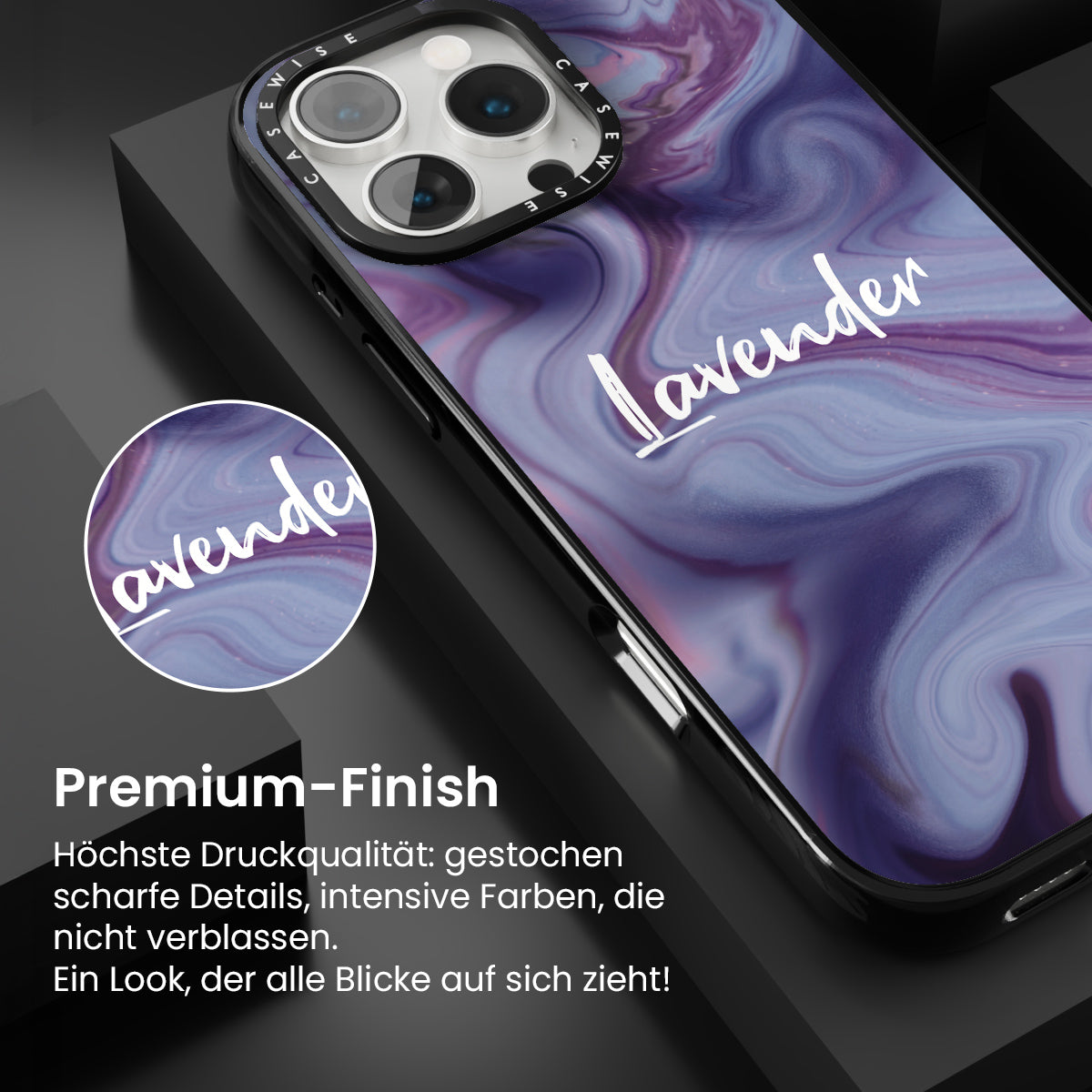 CASEWISE CASEWISE

Lavender

Lavender

Premium-Finish

Höchste Druckqualität: gestochen scharfe Details, intensive Farben, die nicht verblassen.
Ein Look, der alle Blicke auf sich zieht!