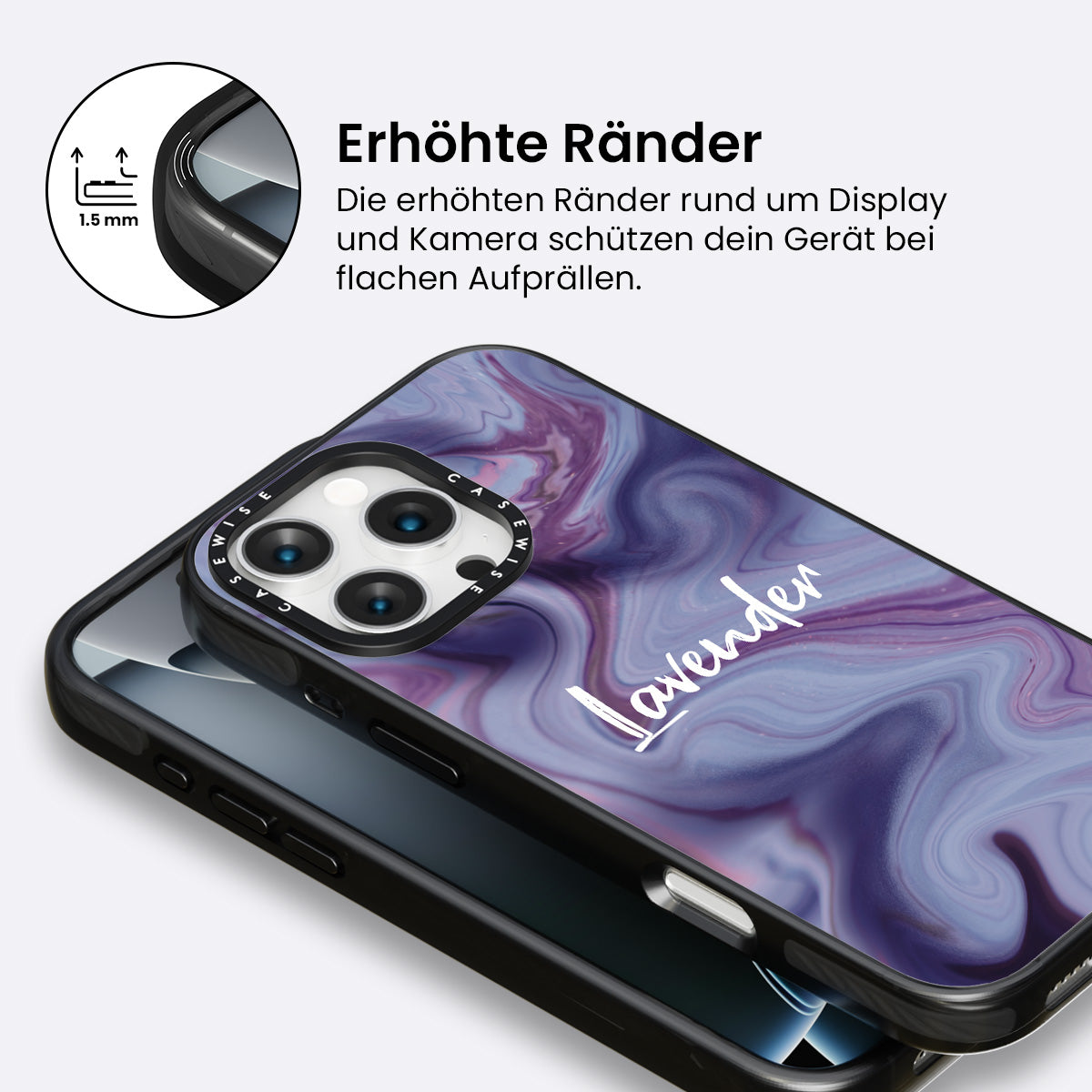 1.5 mm

Erhöhte Ränder

Die erhöhten Ränder rund um Display und Kamera schützen dein Gerät bei flachen Aufprällen.

CASEWISE CASEWISE

Lavender