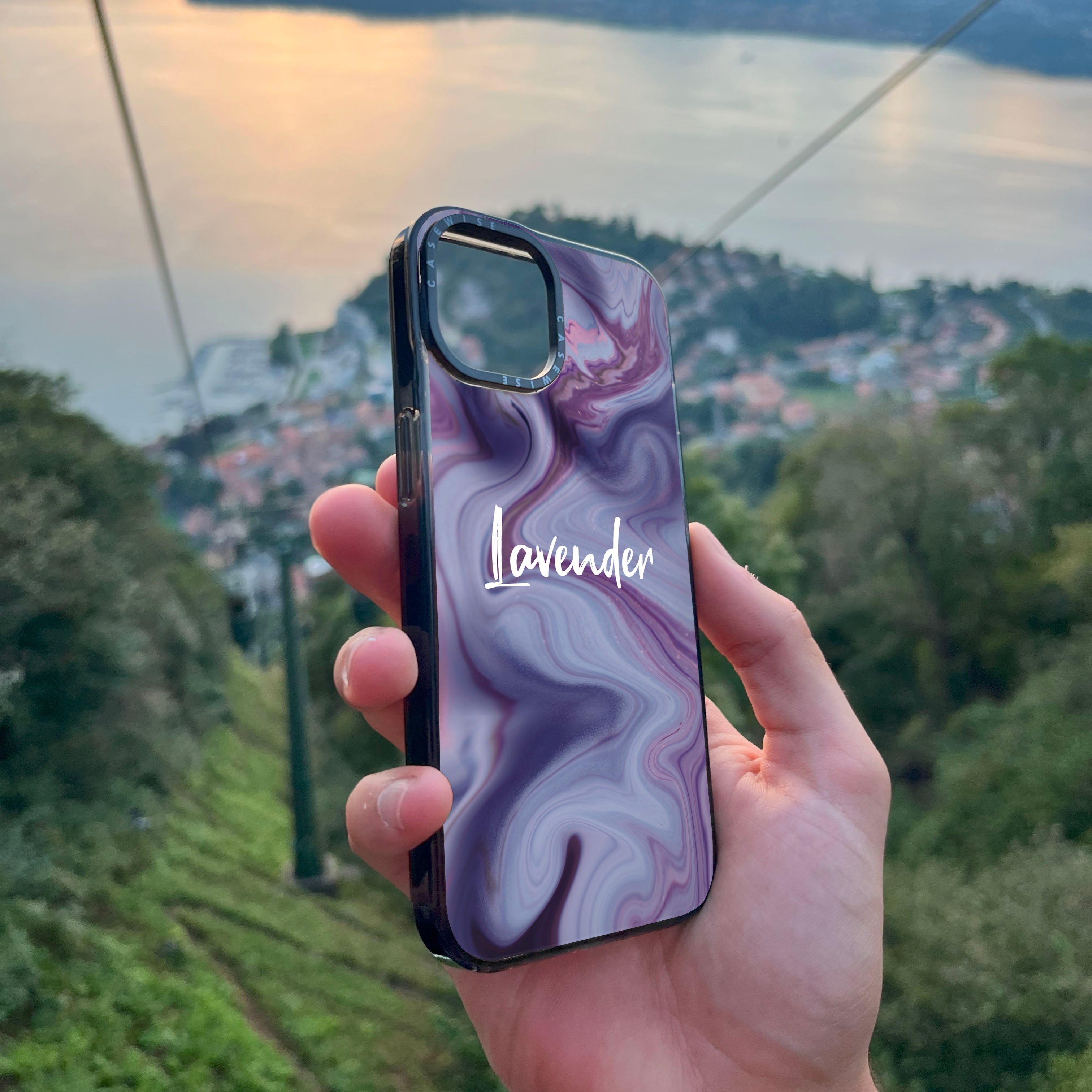 CASEWISE
CASEWISE
Lavender