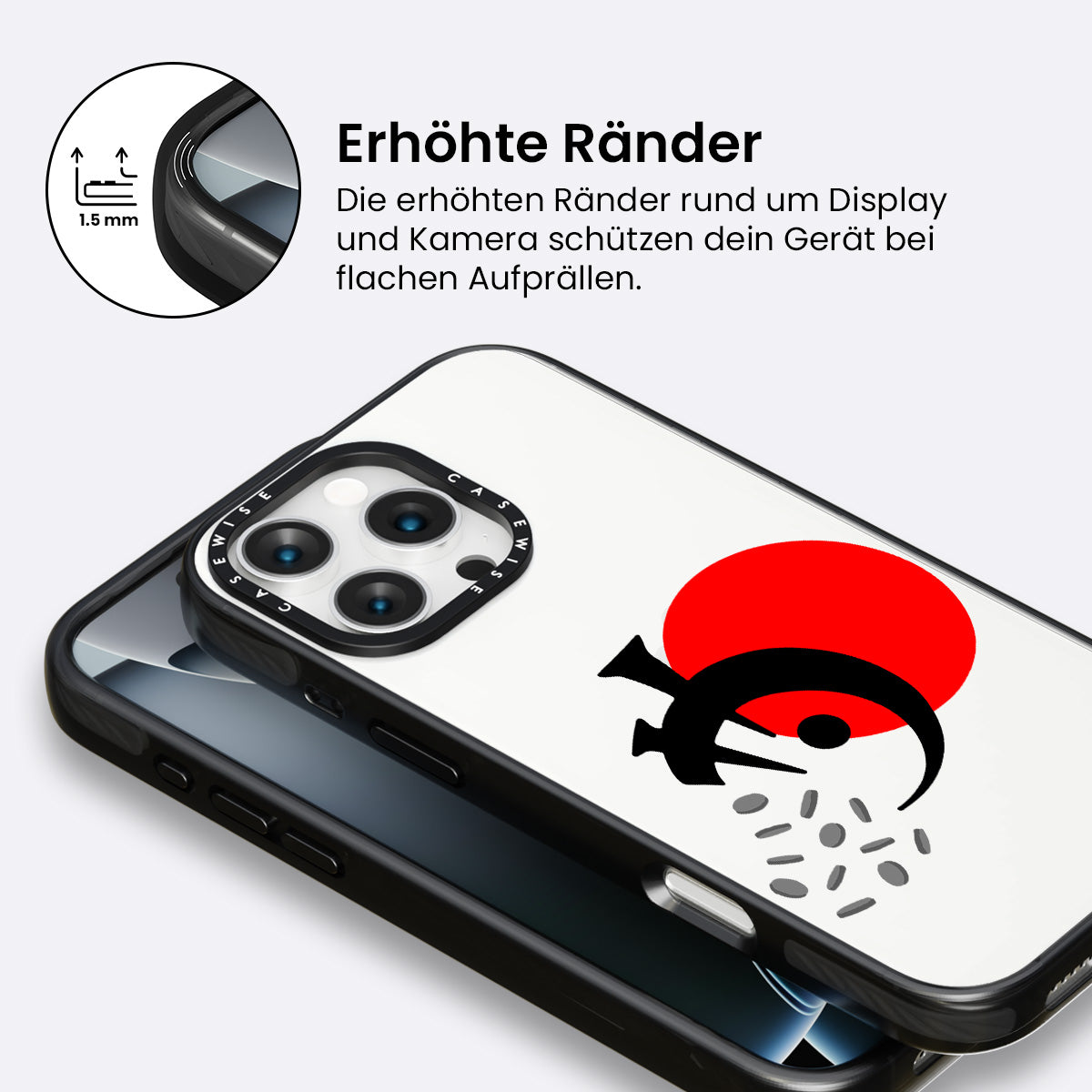 1.5 mm

Erhöhte Ränder

Die erhöhten Ränder rund um Display und Kamera schützen dein Gerät bei flachen Aufprällen.

CASEWISE CASEWISE