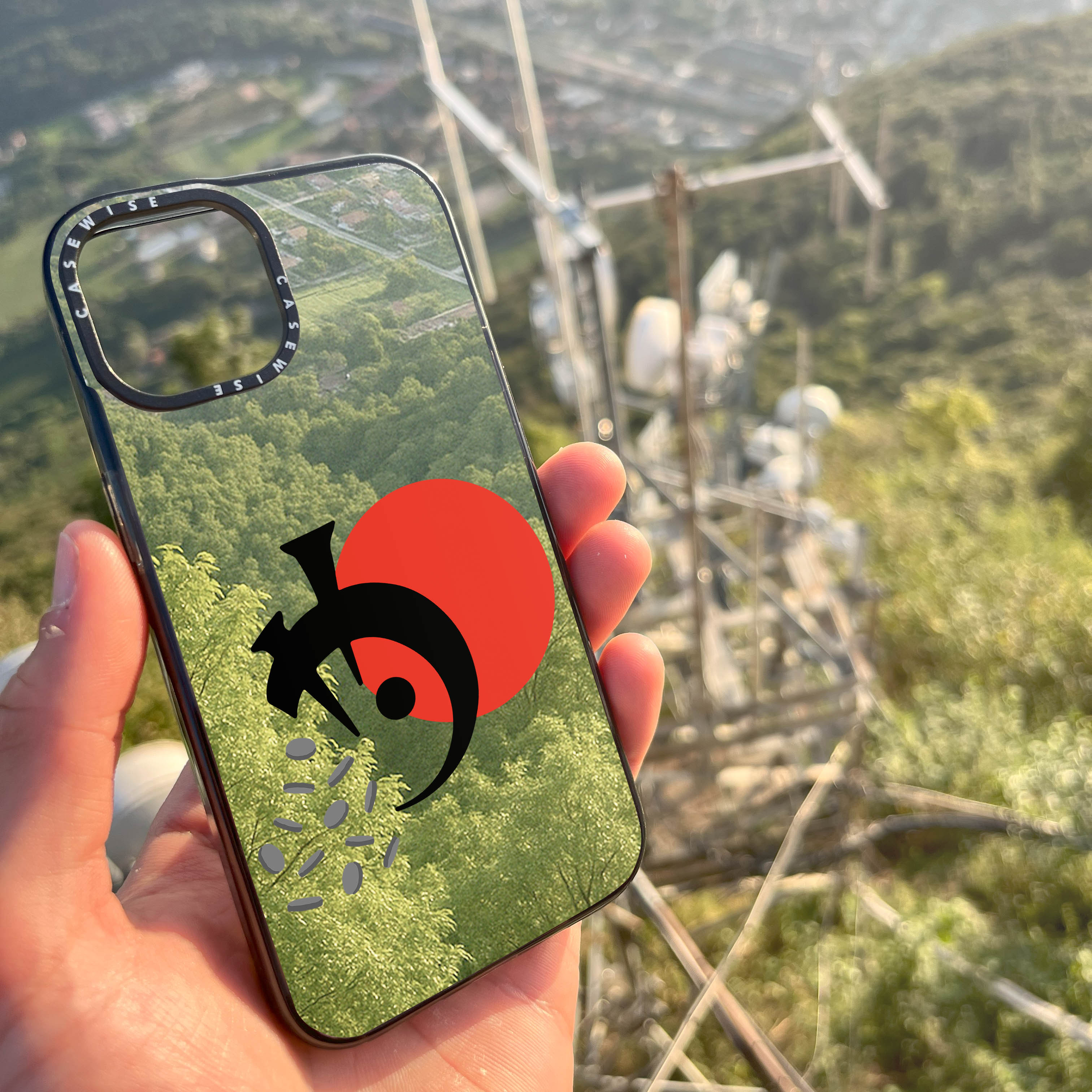 CASEWISE CASEWISE