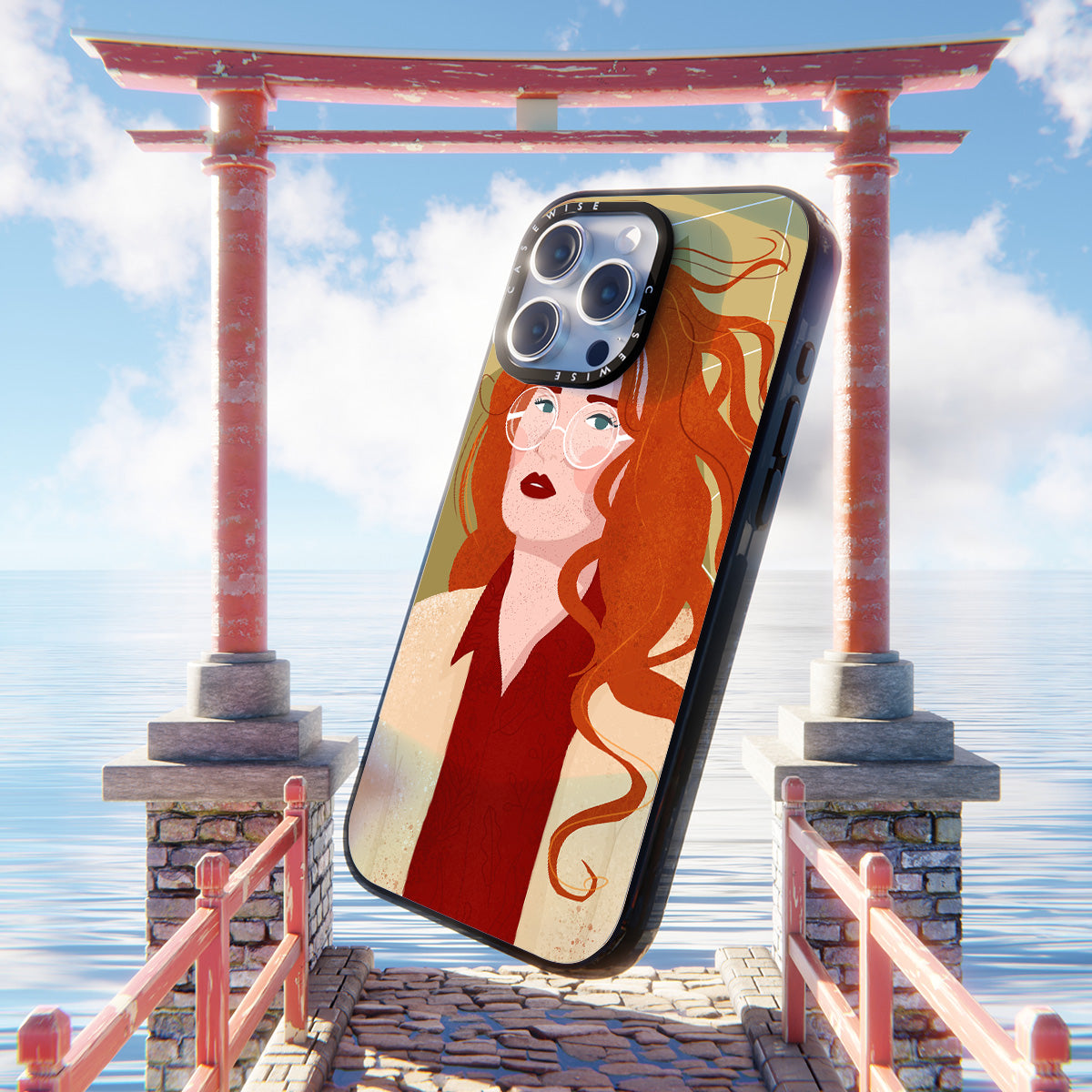 CASEWISE
CASEWISE