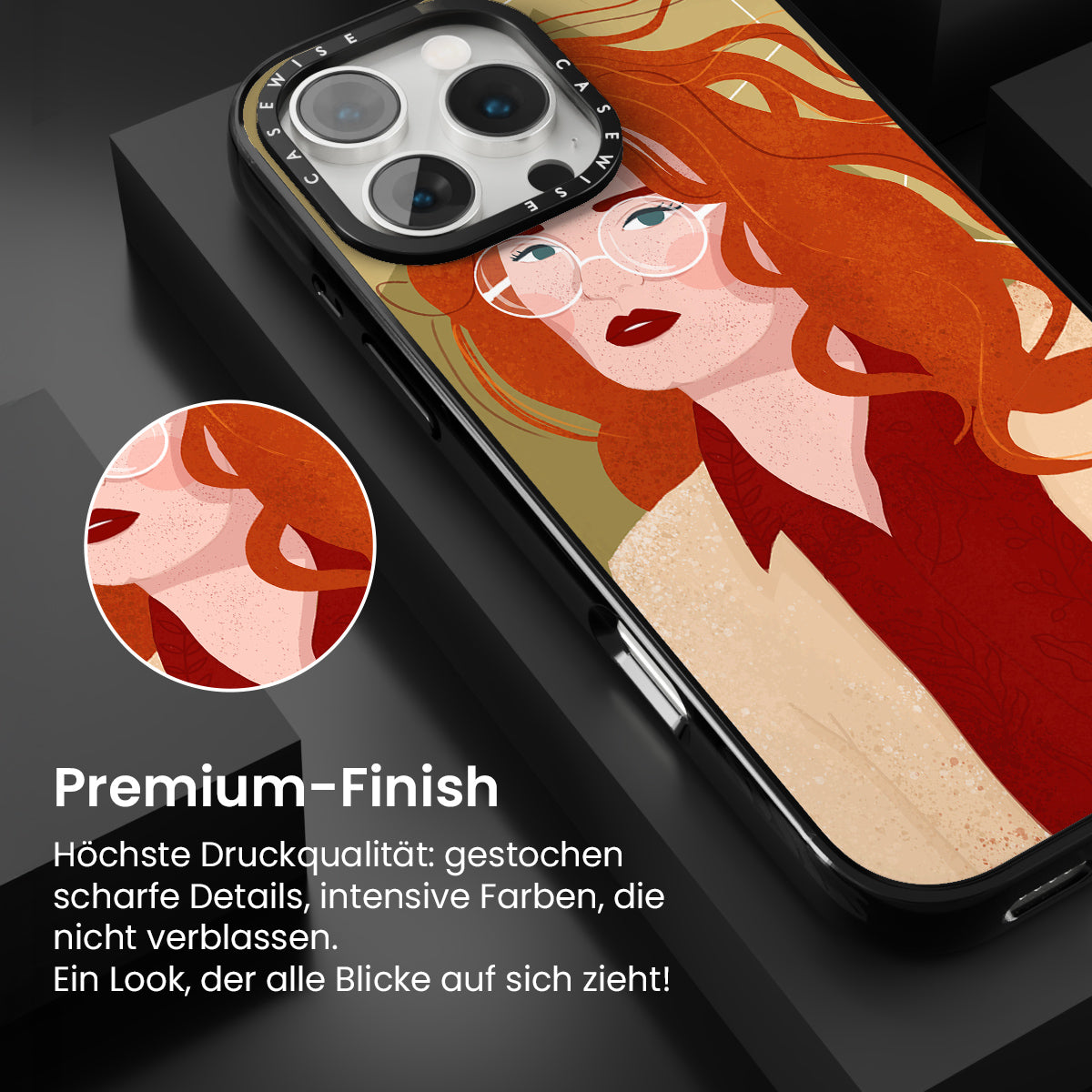 CASEWISE CASEWISE

Premium-Finish

Höchste Druckqualität: gestochen scharfe Details, intensive Farben, die nicht verblassen.
Ein Look, der alle Blicke auf sich zieht!