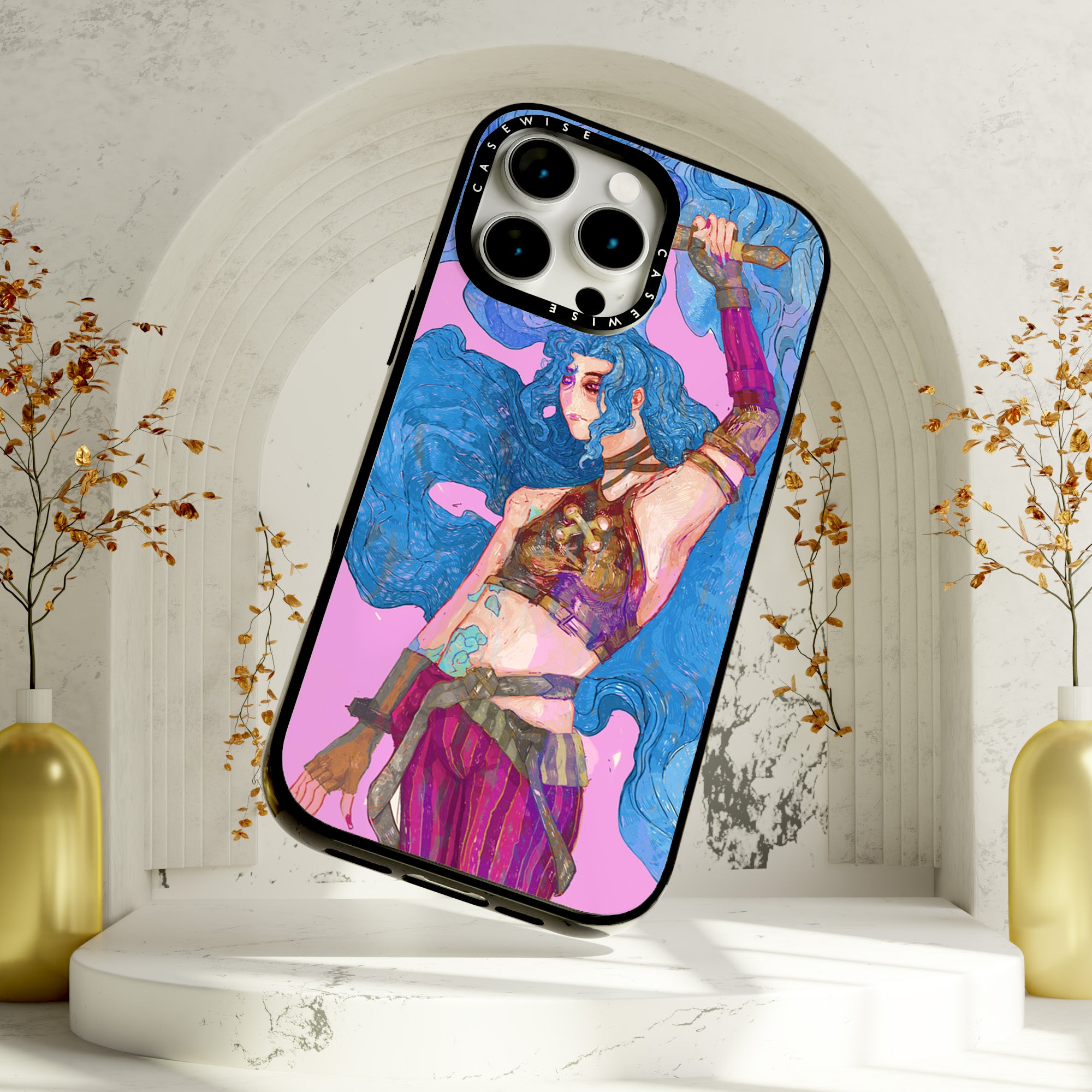 CASEWISE CASEWISE