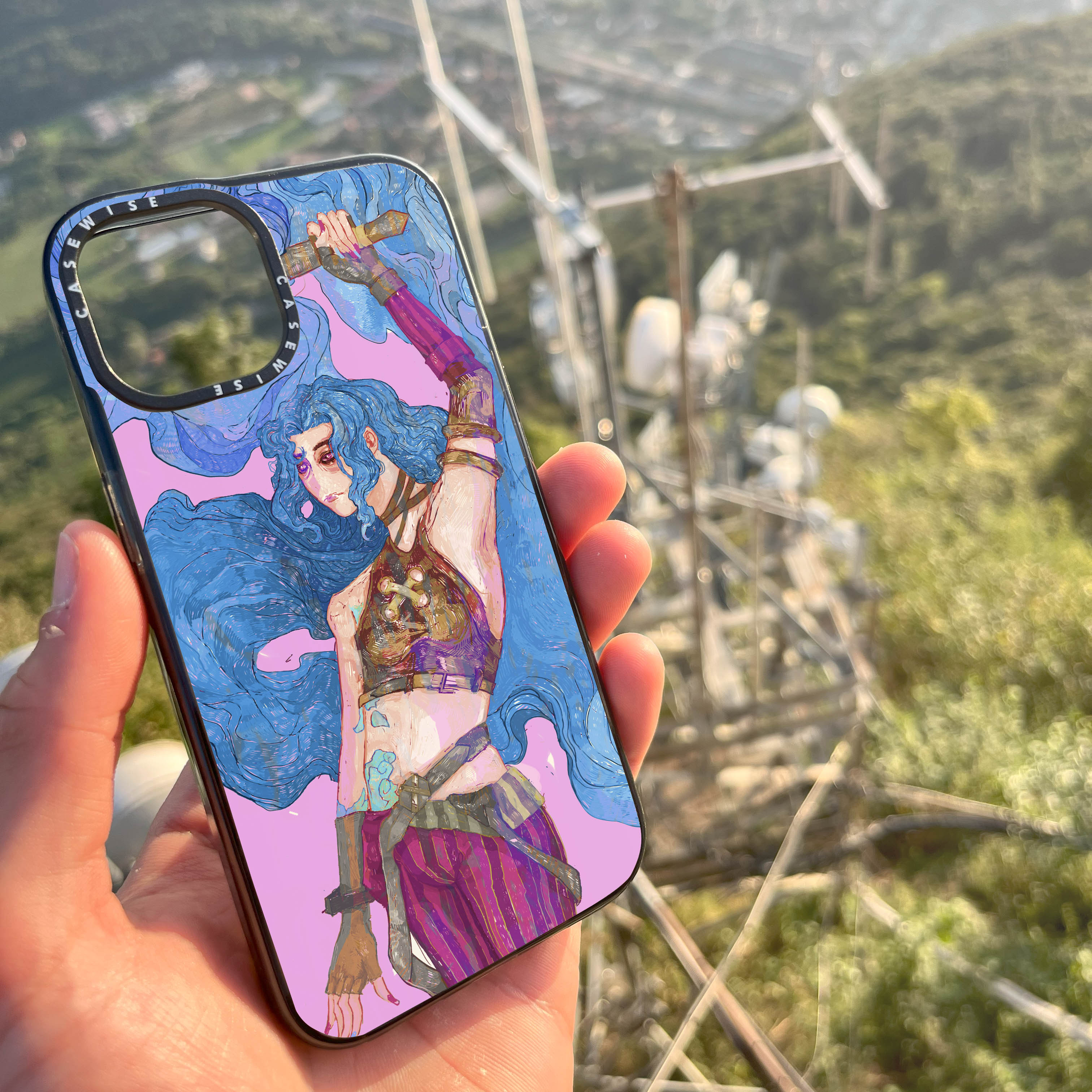 CASEWISE CASEWISE