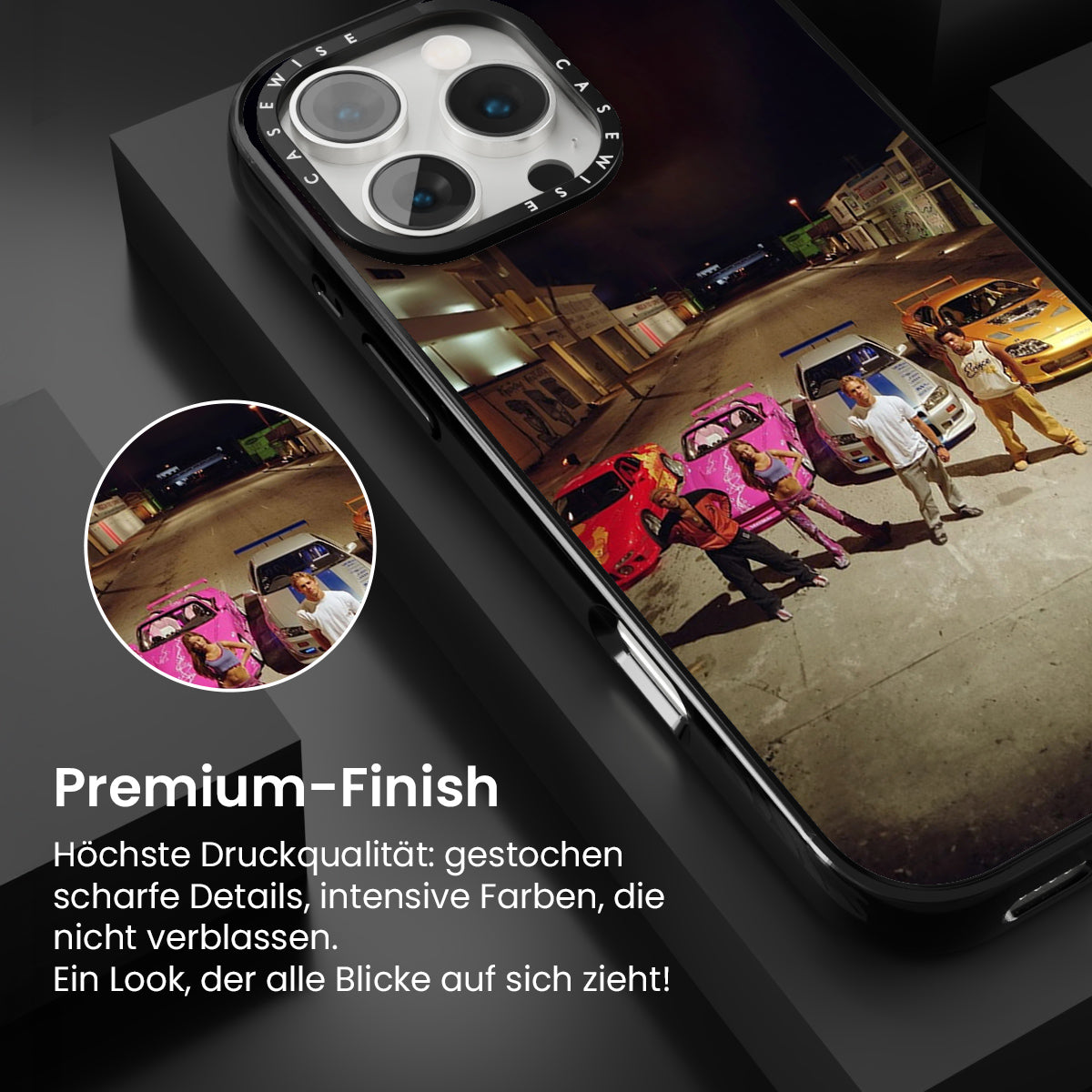 CASEWISE CASEWISE

Premium-Finish

Höchste Druckqualität: gestochen scharfe Details, intensive Farben, die nicht verblassen.
Ein Look, der alle Blicke auf sich zieht!