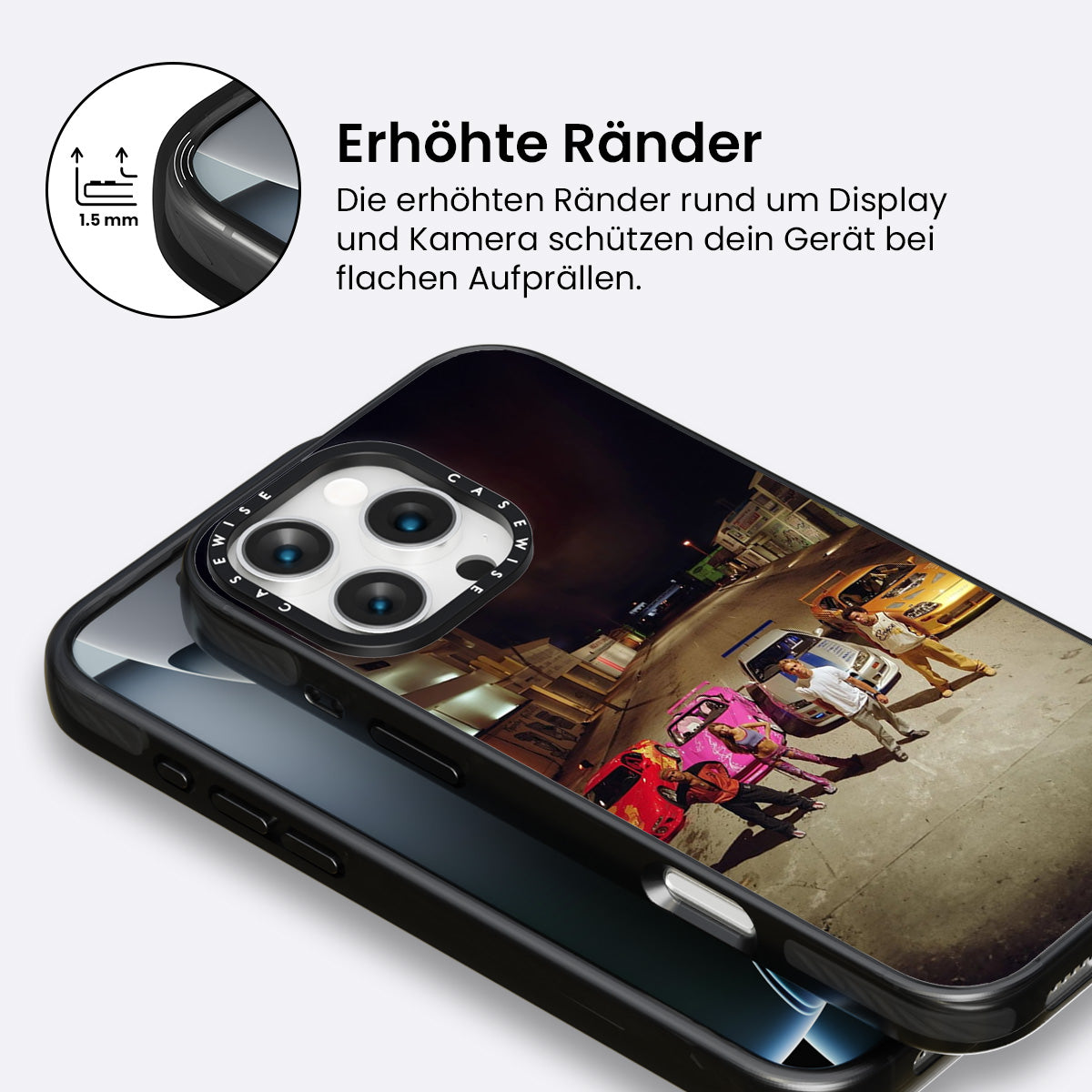 1.5 mm

Erhöhte Ränder

Die erhöhten Ränder rund um Display und Kamera schützen dein Gerät bei flachen Aufprällen.

CASEWISE CASEWISE