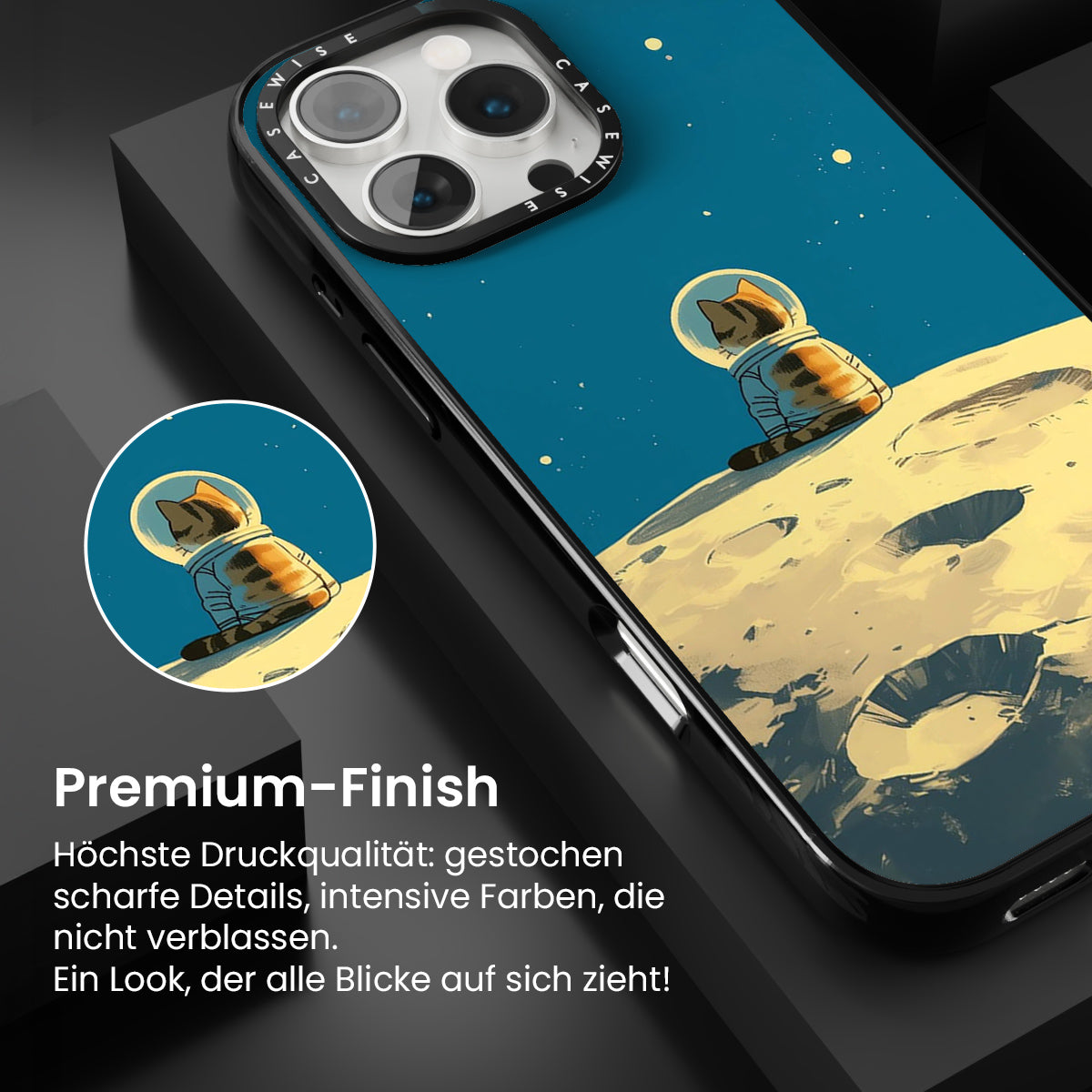 CASEWISE CASEWISE

Premium-Finish

Höchste Druckqualität: gestochen scharfe Details, intensive Farben, die nicht verblassen.
Ein Look, der alle Blicke auf sich zieht!