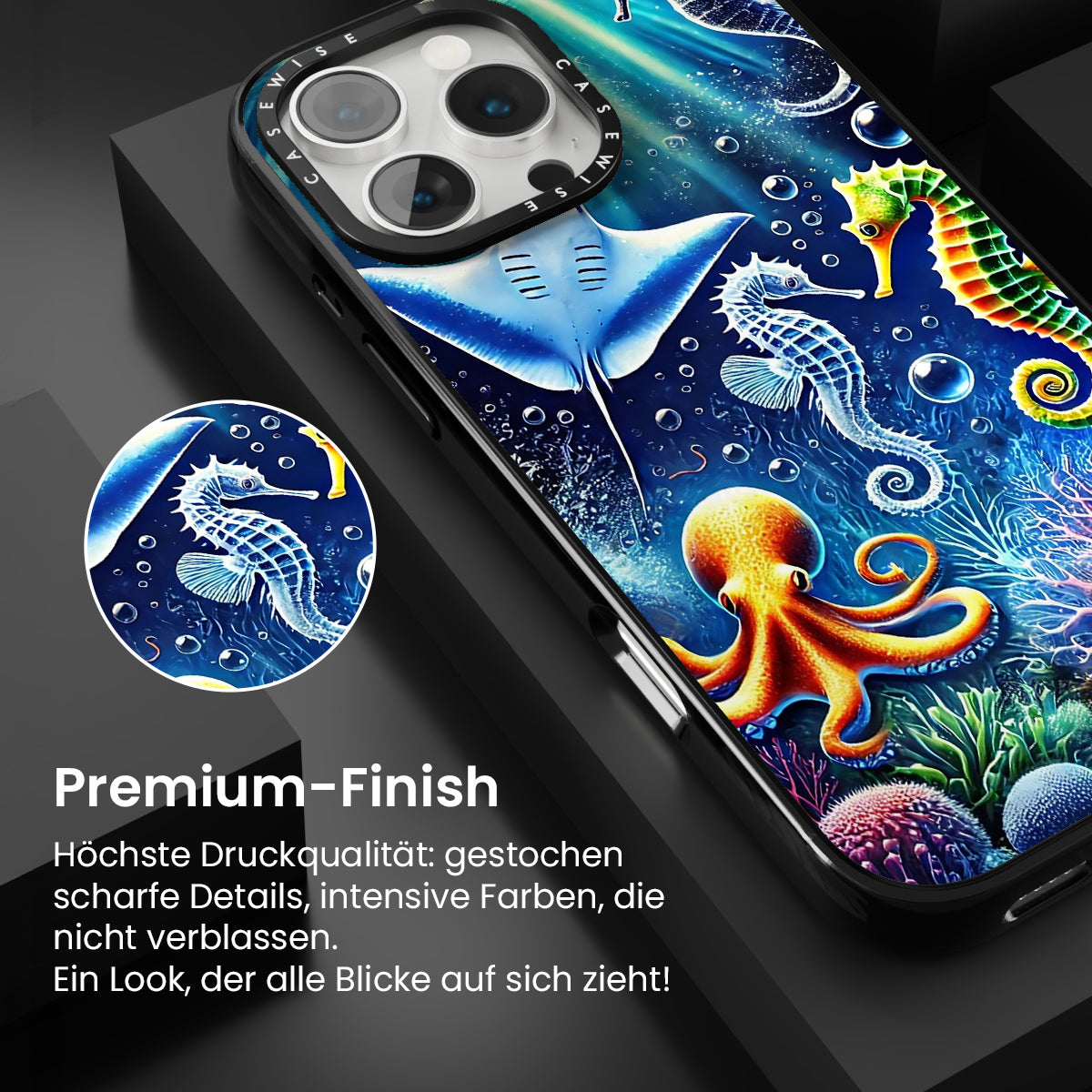 CASEWISE CASEWISE

Premium-Finish

Höchste Druckqualität: gestochen scharfe Details, intensive Farben, die nicht verblassen.
Ein Look, der alle Blicke auf sich zieht!