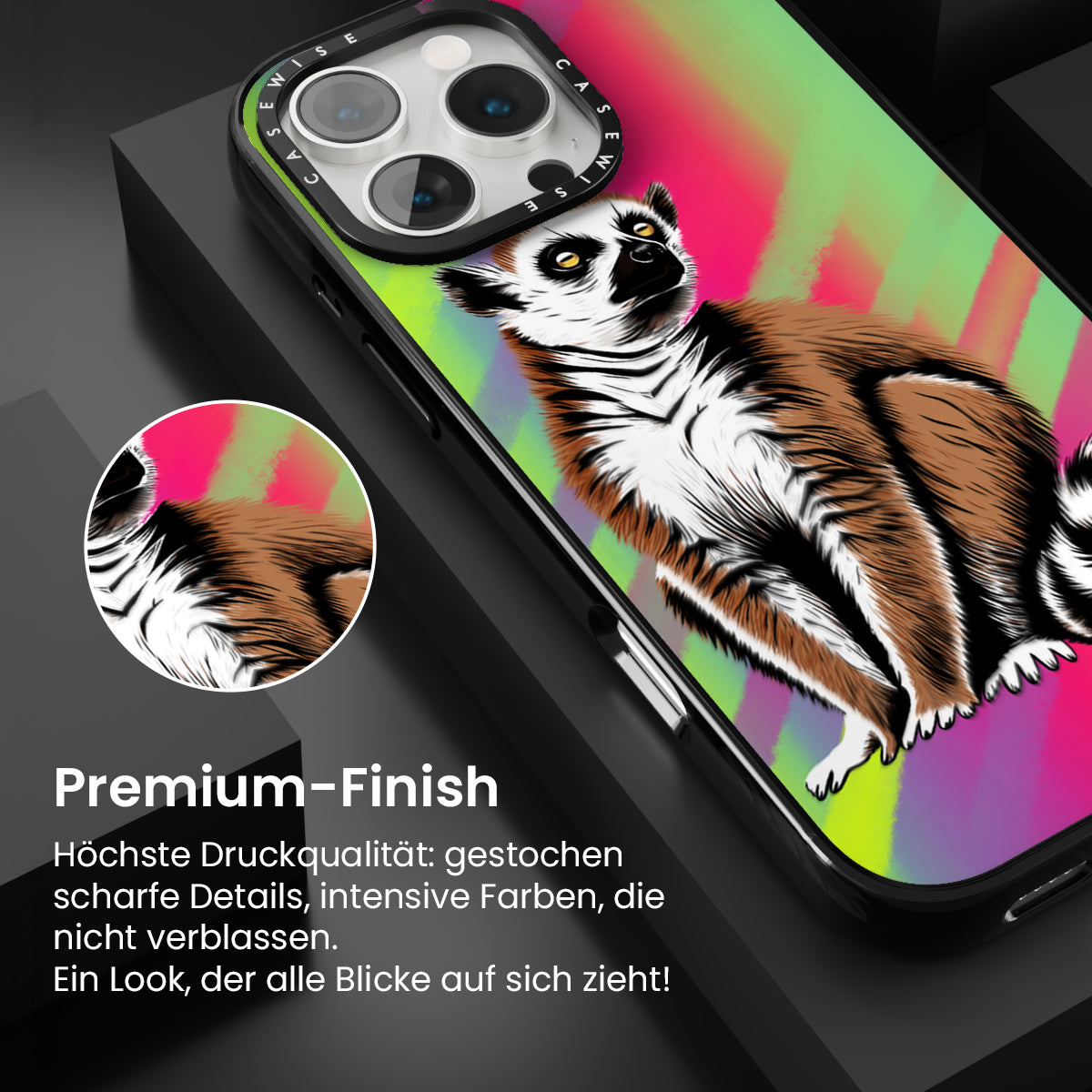 CASEWISE CASEWISE

Premium-Finish

Höchste Druckqualität: gestochen scharfe Details, intensive Farben, die nicht verblassen.
Ein Look, der alle Blicke auf sich zieht!