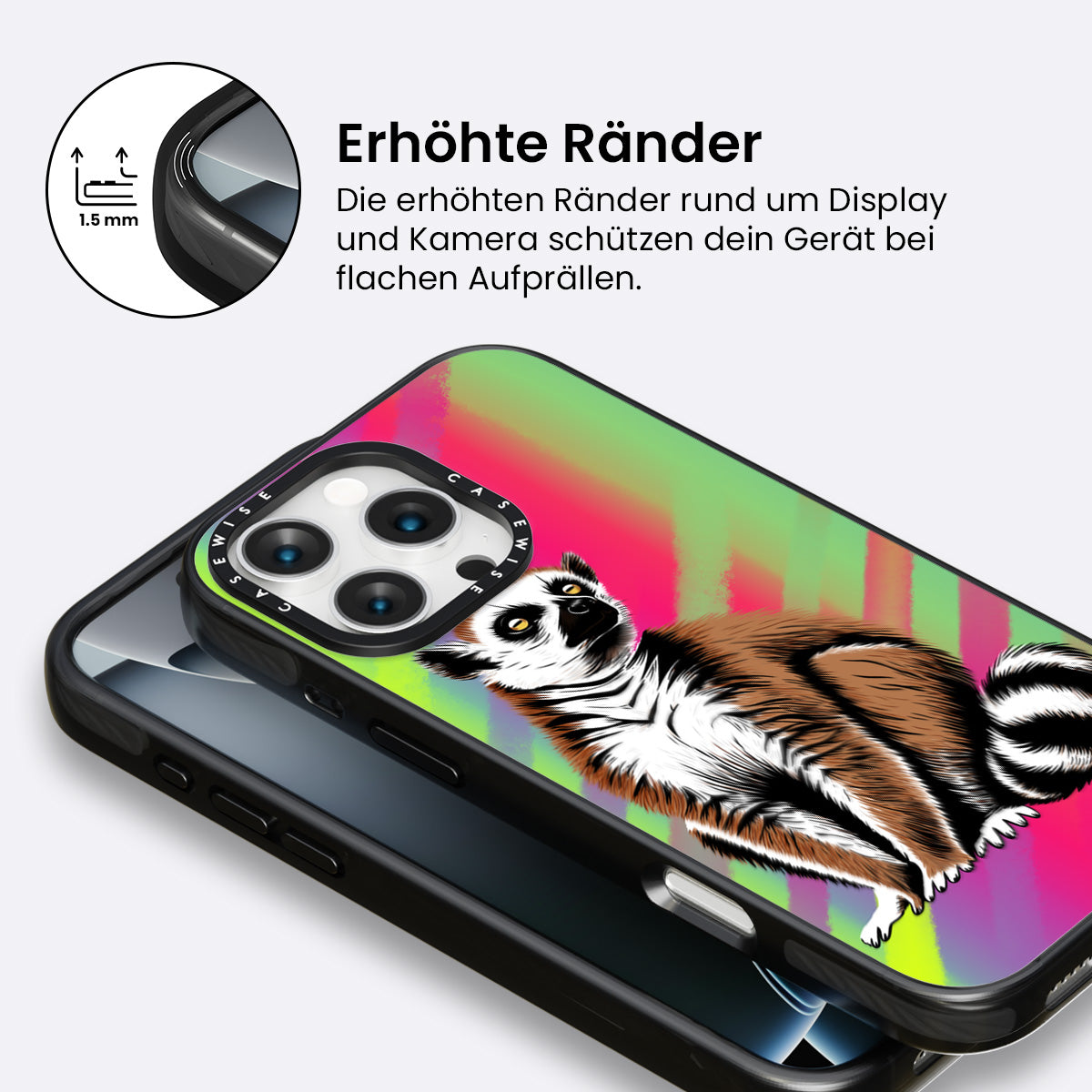 1.5 mm

Erhöhte Ränder

Die erhöhten Ränder rund um Display und Kamera schützen dein Gerät bei flachen Aufprällen.

CASEWISE CASEWISE