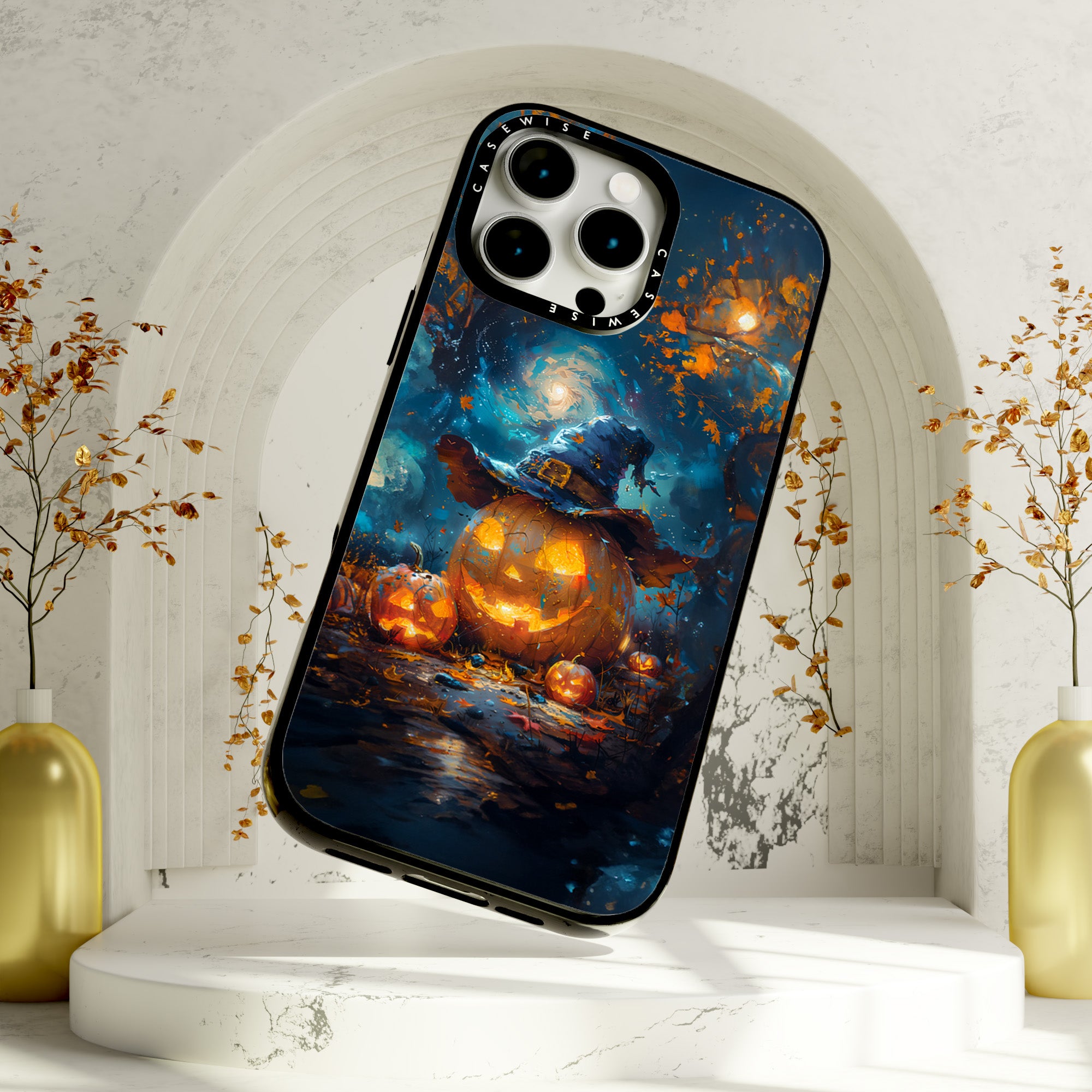 CASEWISE
CASEWISE