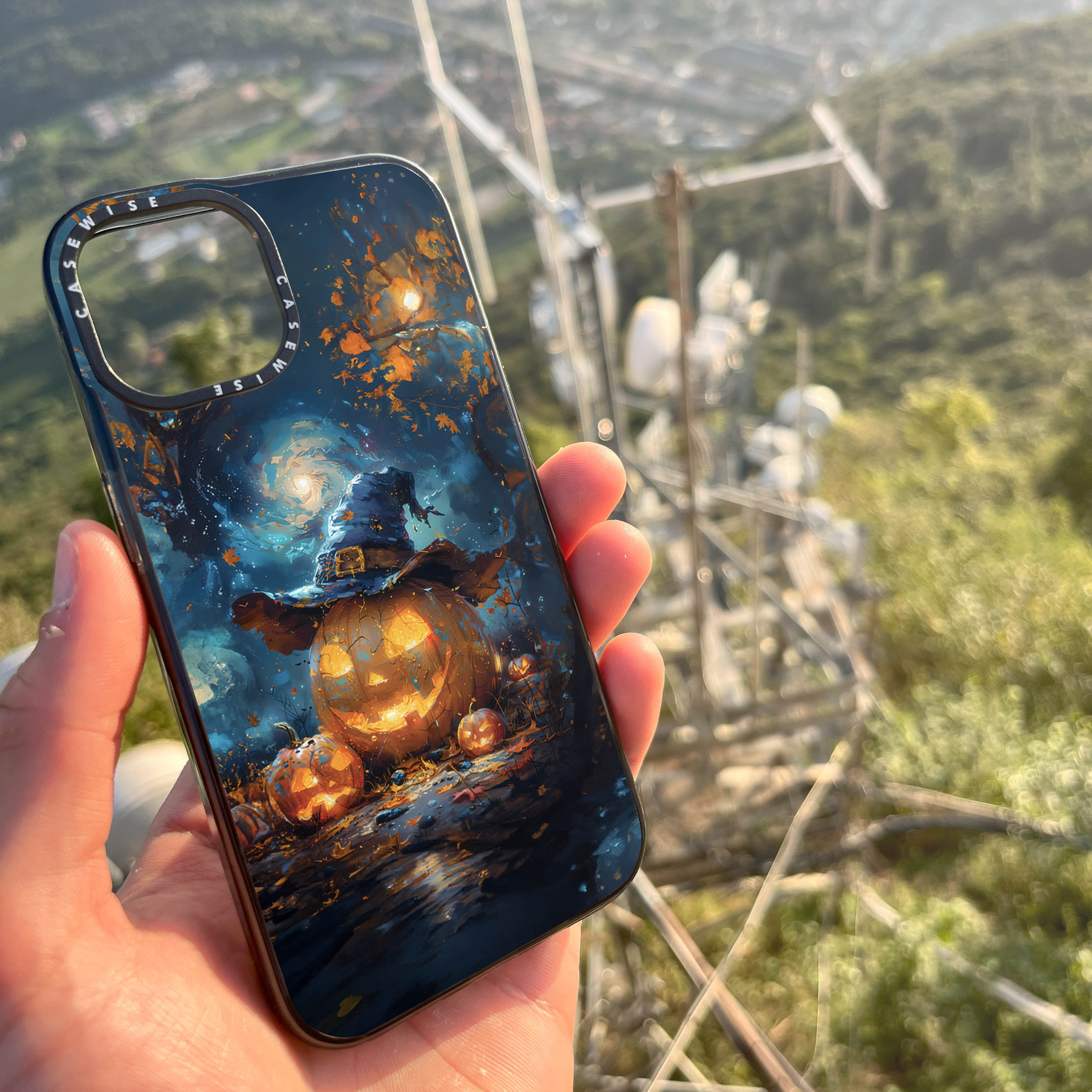 CASEWISE CASEWISE