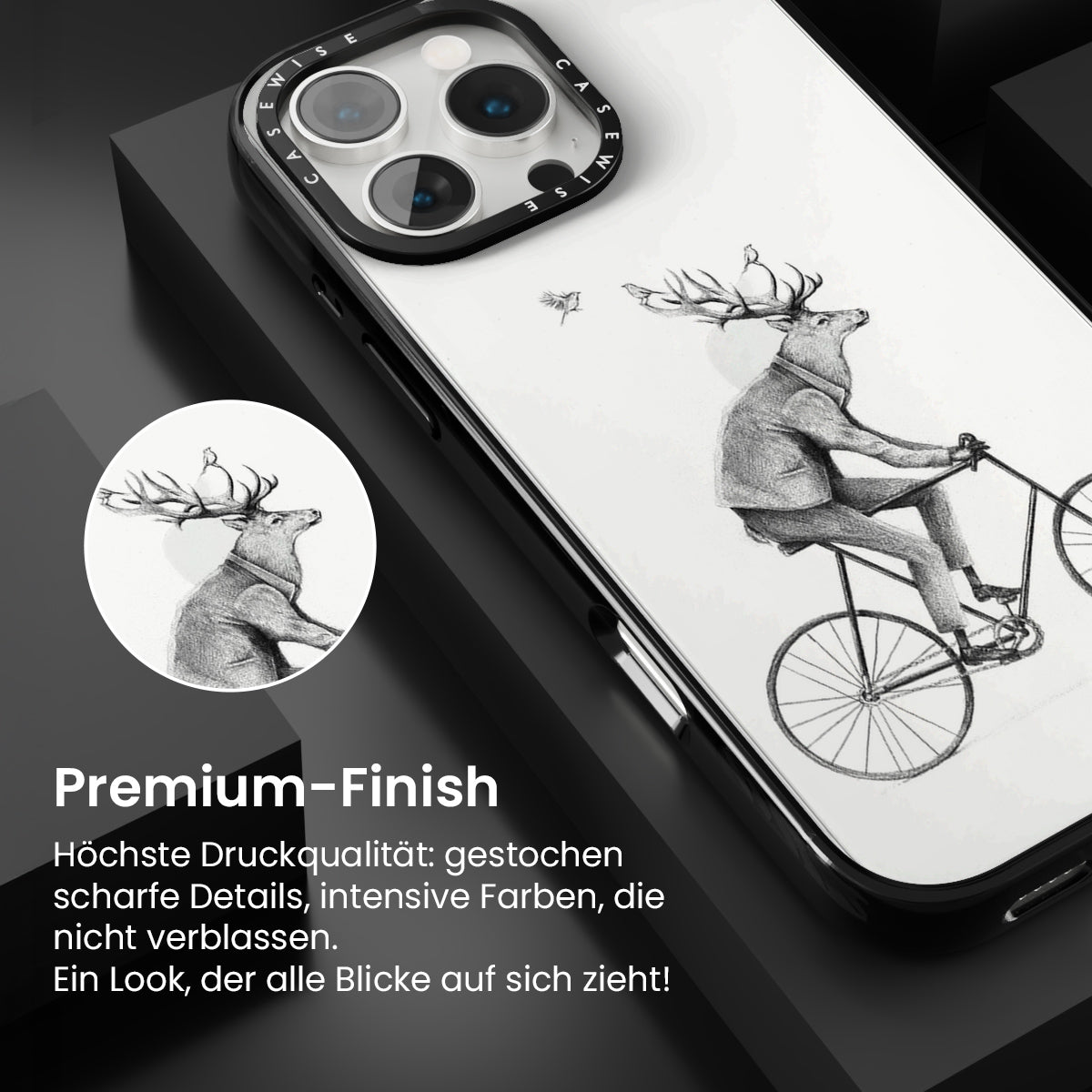 CASEWISE CASEWISE

Premium-Finish

Höchste Druckqualität: gestochen scharfe Details, intensive Farben, die nicht verblassen.
Ein Look, der alle Blicke auf sich zieht!