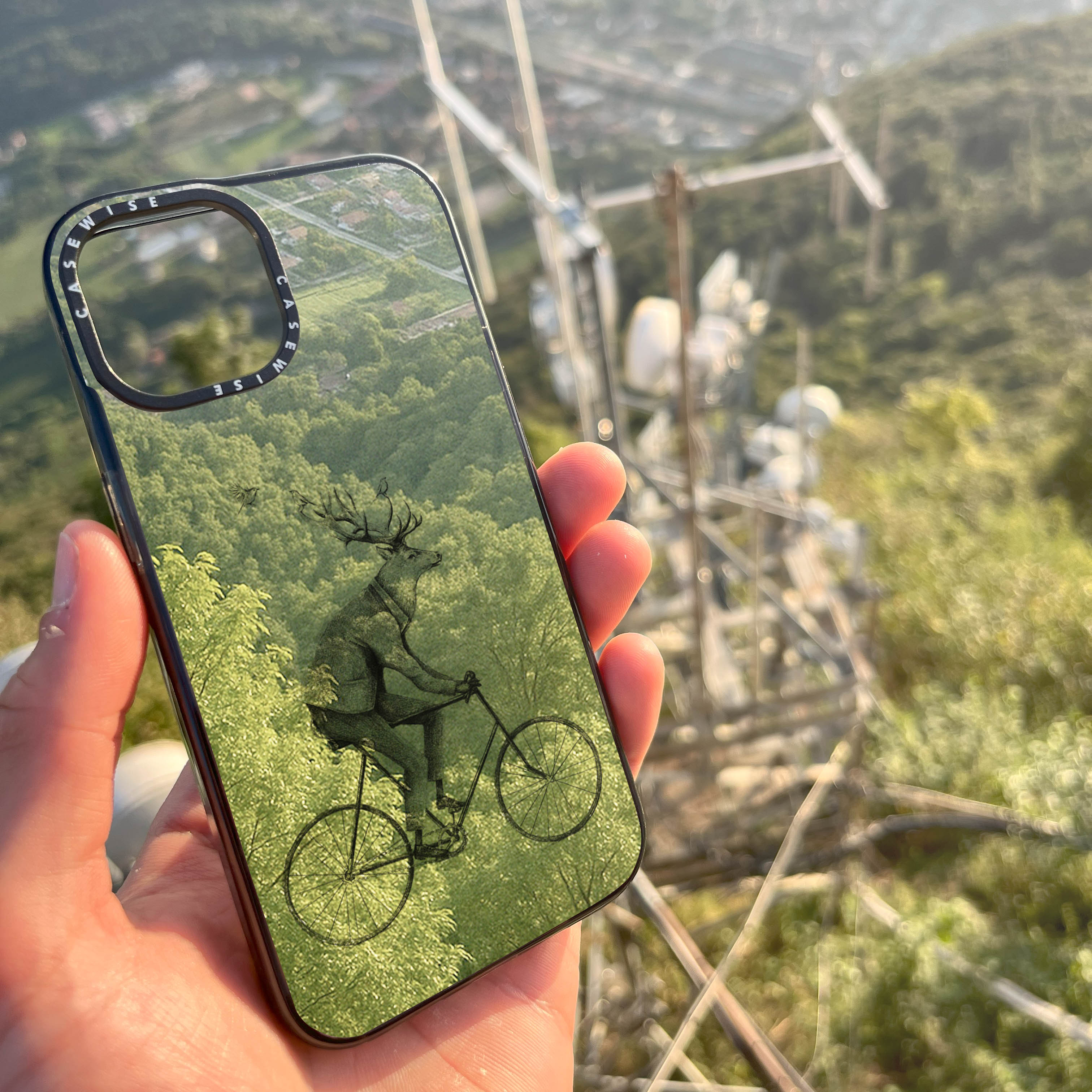 CASEWISE CASEWISE