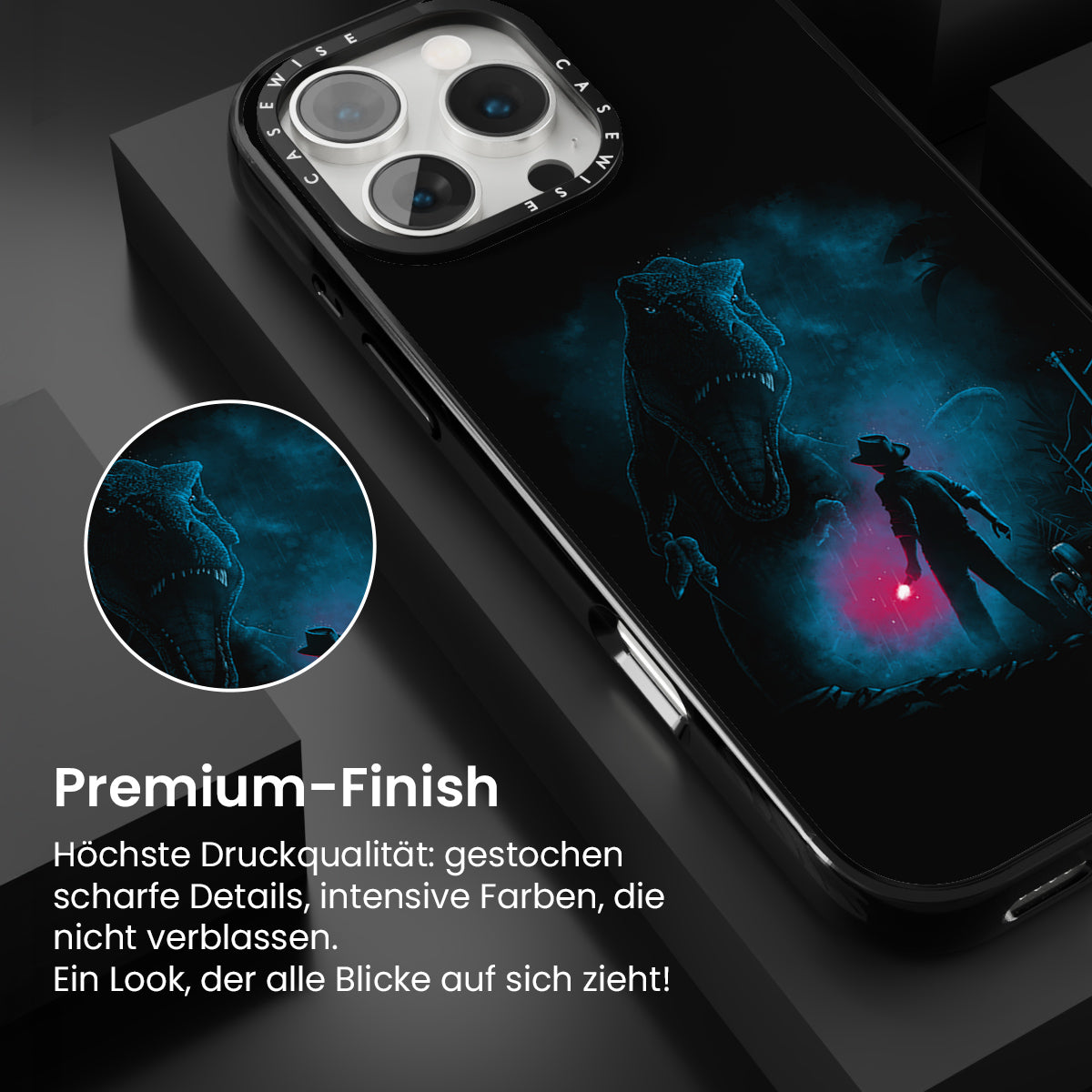 CASEWISE CASEWISE

Premium-Finish

Höchste Druckqualität: gestochen scharfe Details, intensive Farben, die nicht verblassen.
Ein Look, der alle Blicke auf sich zieht!