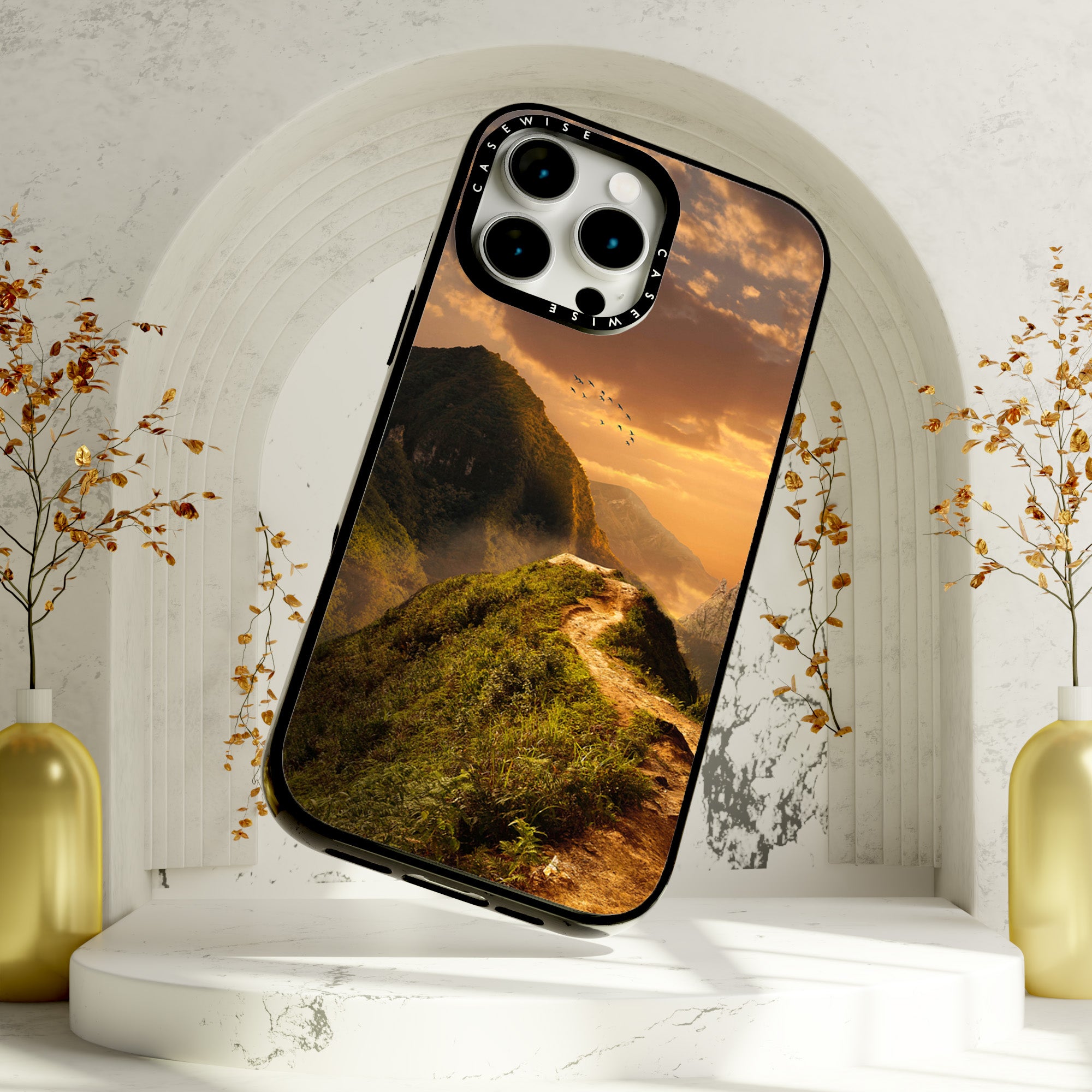 CASEWISE
CASEWISE