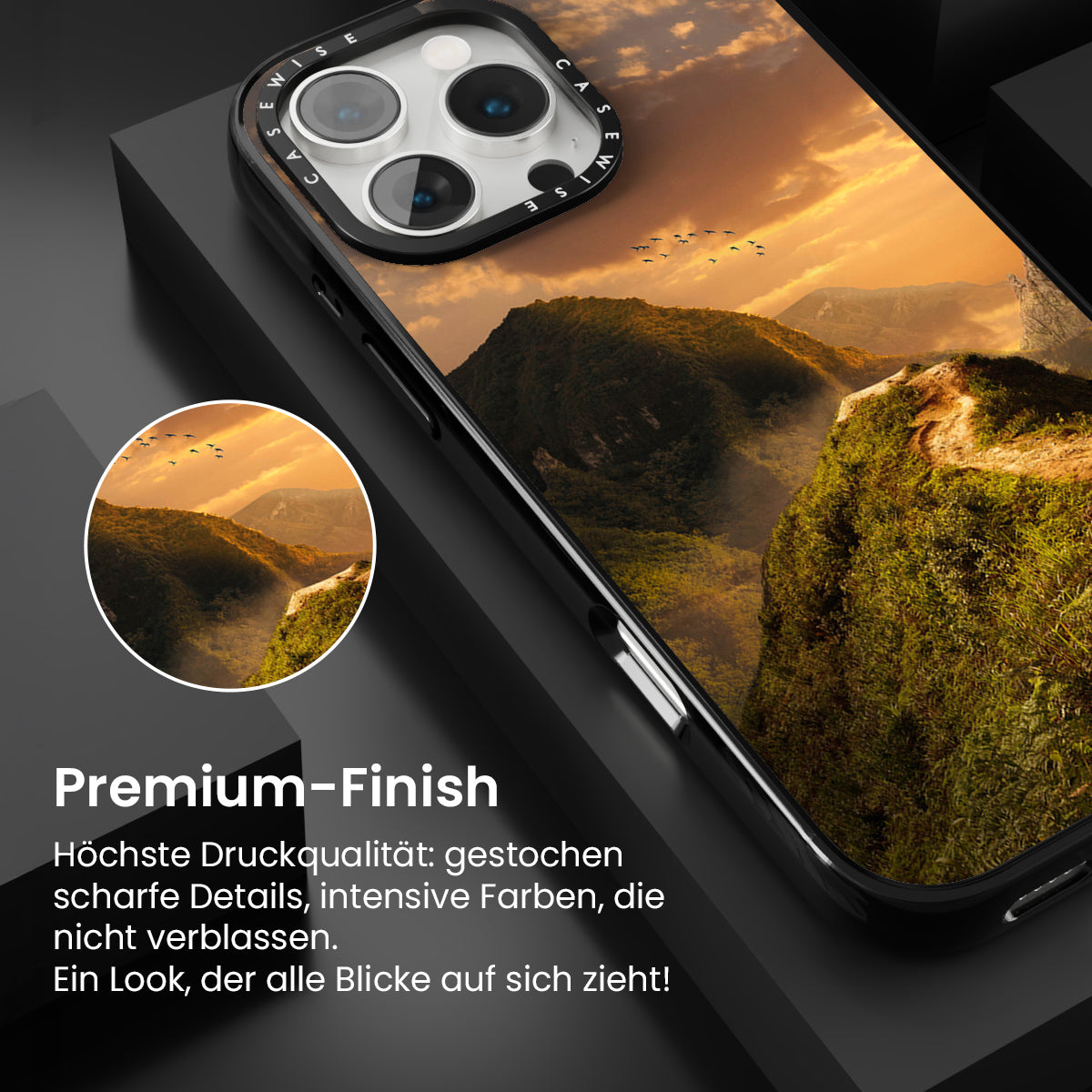 CASEWISE CASEWISE

Premium-Finish

Höchste Druckqualität: gestochen scharfe Details, intensive Farben, die nicht verblassen.
Ein Look, der alle Blicke auf sich zieht!