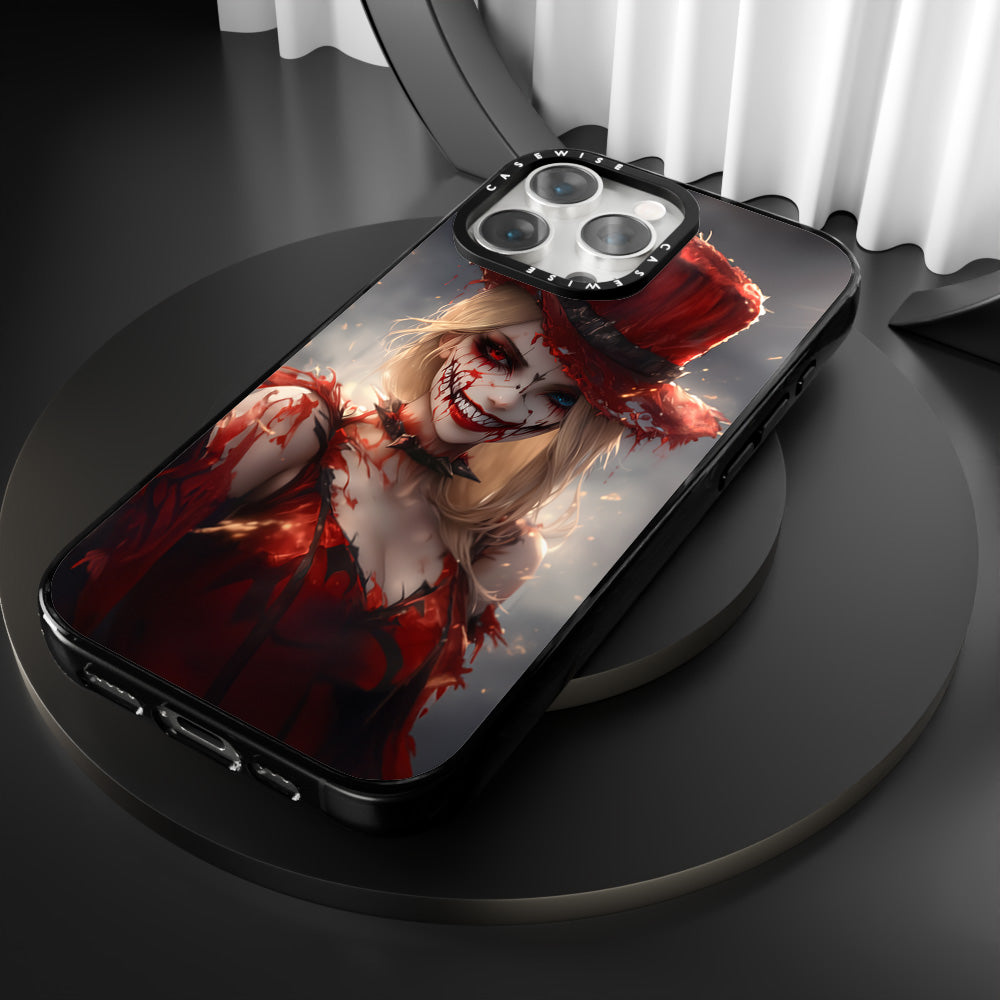 CASEWISE CASEWISE