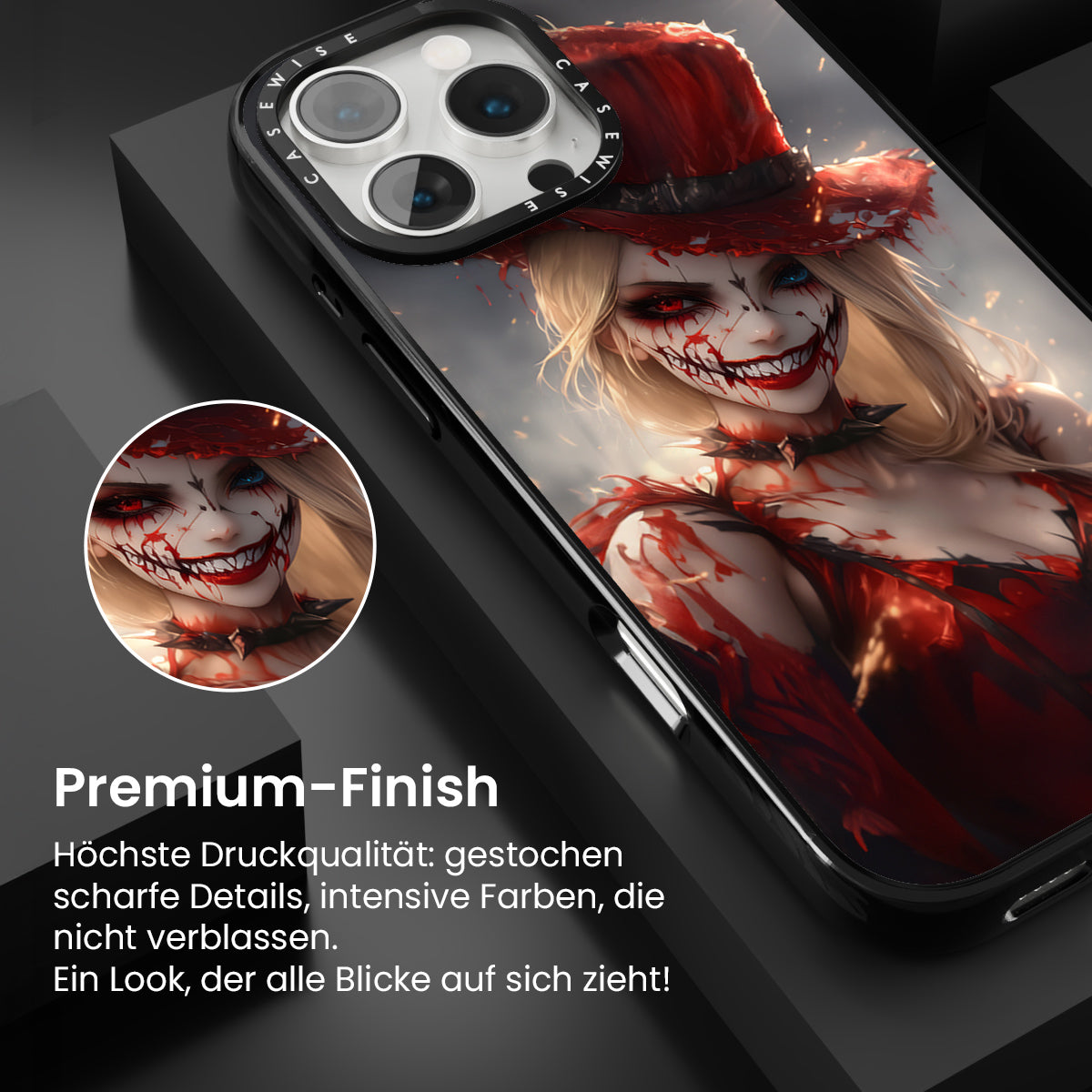 CASEWISE CASEWISE

Premium-Finish

Höchste Druckqualität: gestochen scharfe Details, intensive Farben, die nicht verblassen.
Ein Look, der alle Blicke auf sich zieht!