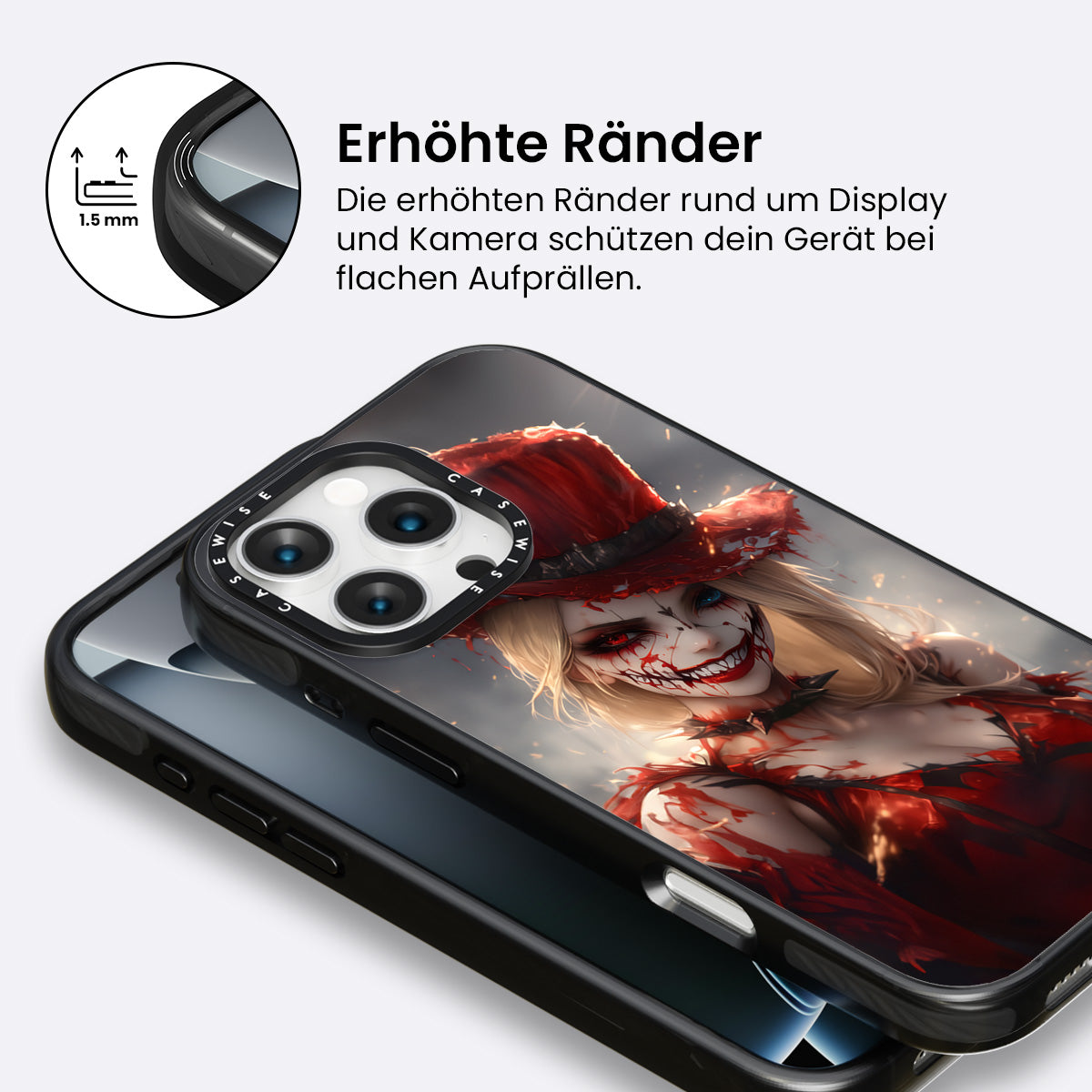 1.5 mm

Erhöhte Ränder

Die erhöhten Ränder rund um Display und Kamera schützen dein Gerät bei flachen Aufprällen.

CASEWISE CASEWISE