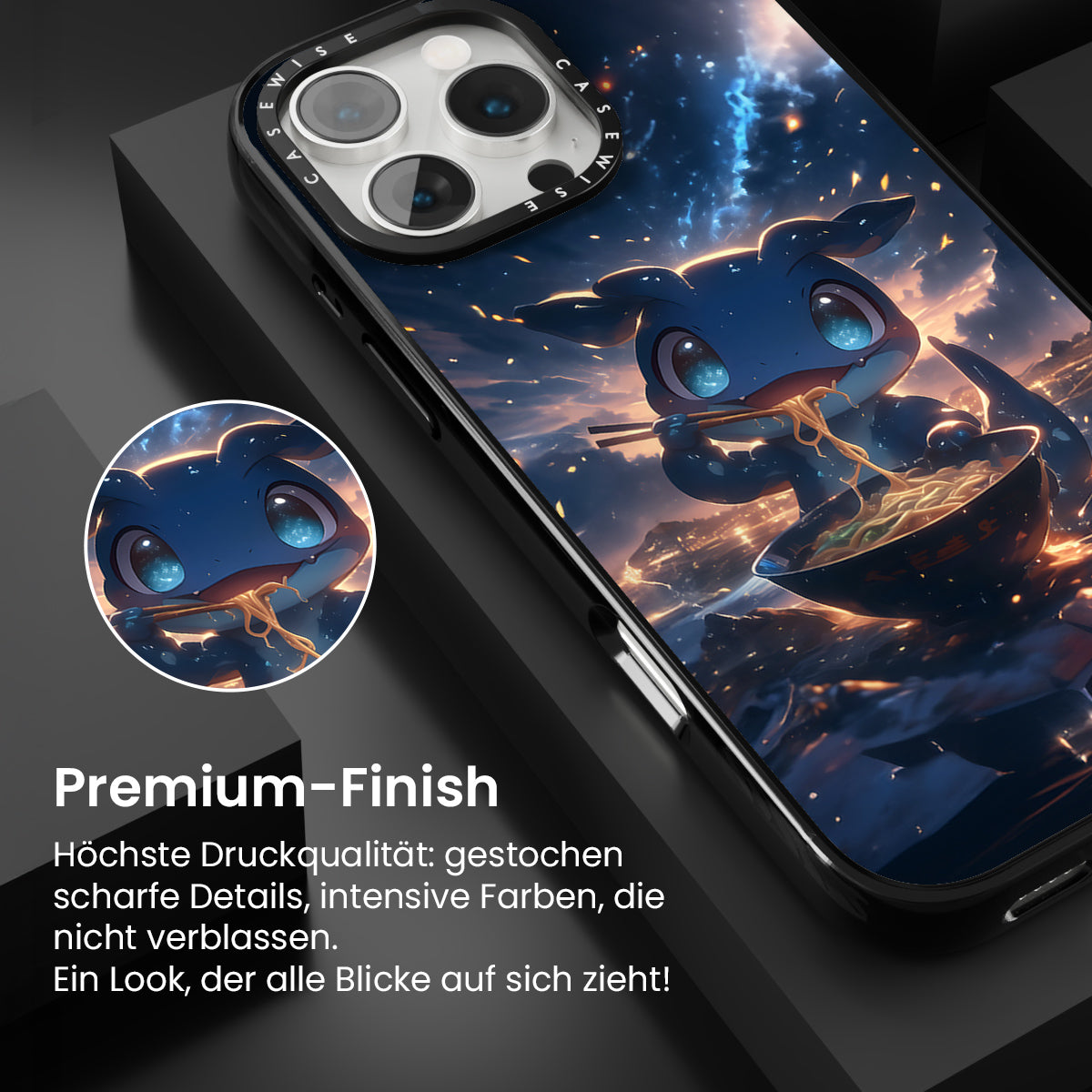 CASEWISE CASEWISE

Premium-Finish

Höchste Druckqualität: gestochen scharfe Details, intensive Farben, die nicht verblassen.
Ein Look, der alle Blicke auf sich zieht!