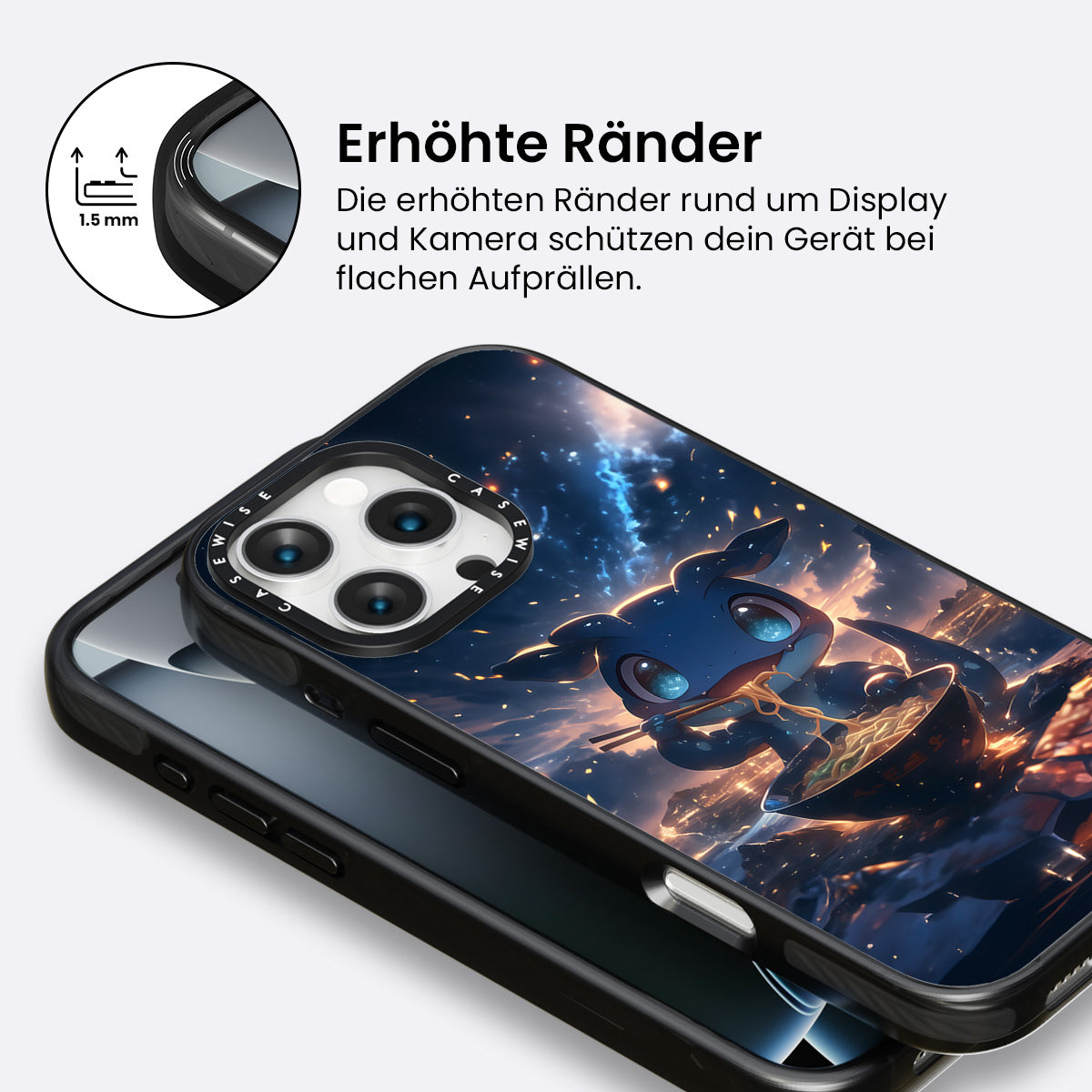 1.5 mm

Erhöhte Ränder

Die erhöhten Ränder rund um Display und Kamera schützen dein Gerät bei flachen Aufprällen.

CASEWISE CASEWISE