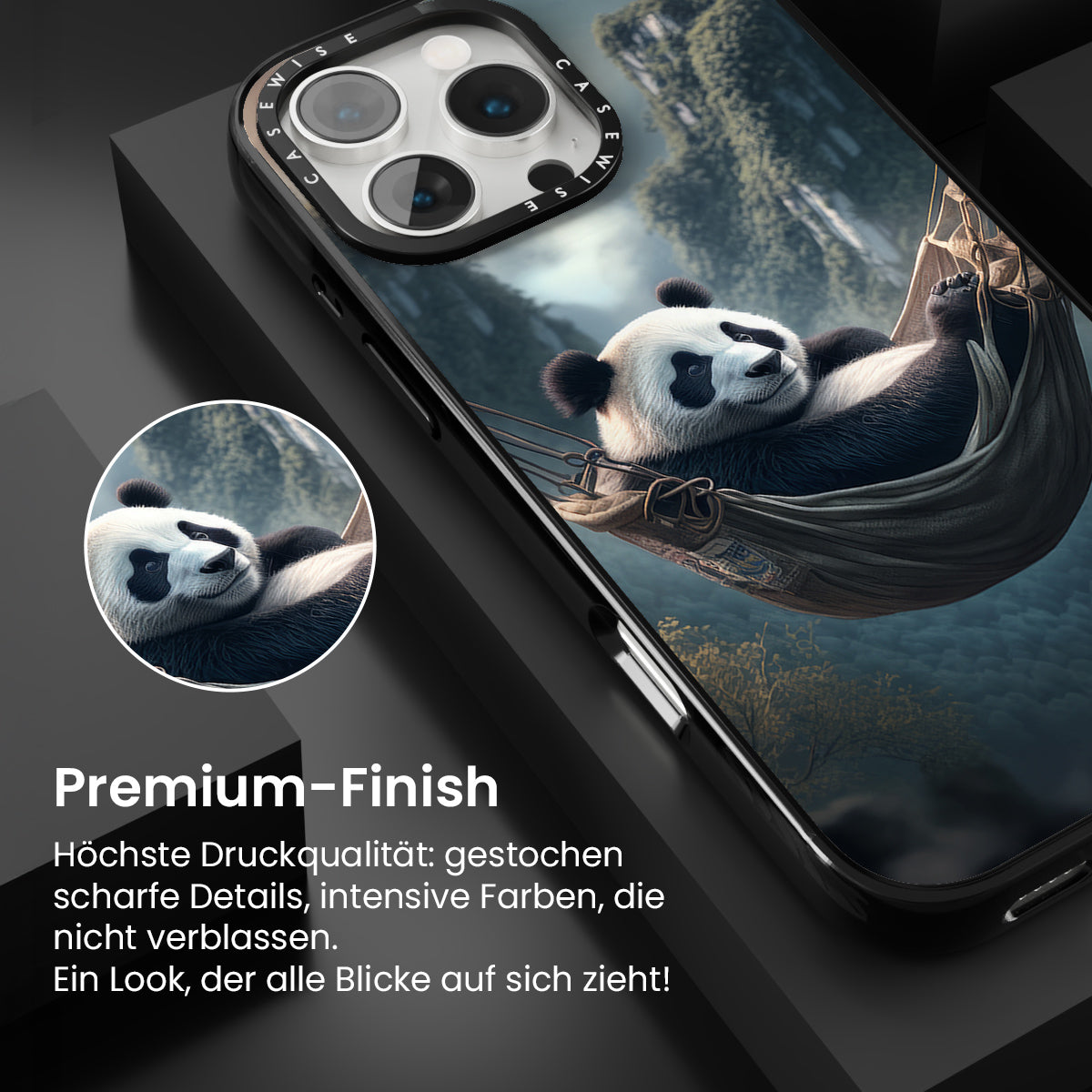 CASEWISE CASEWISE

Premium-Finish

Höchste Druckqualität: gestochen scharfe Details, intensive Farben, die nicht verblassen.
Ein Look, der alle Blicke auf sich zieht!