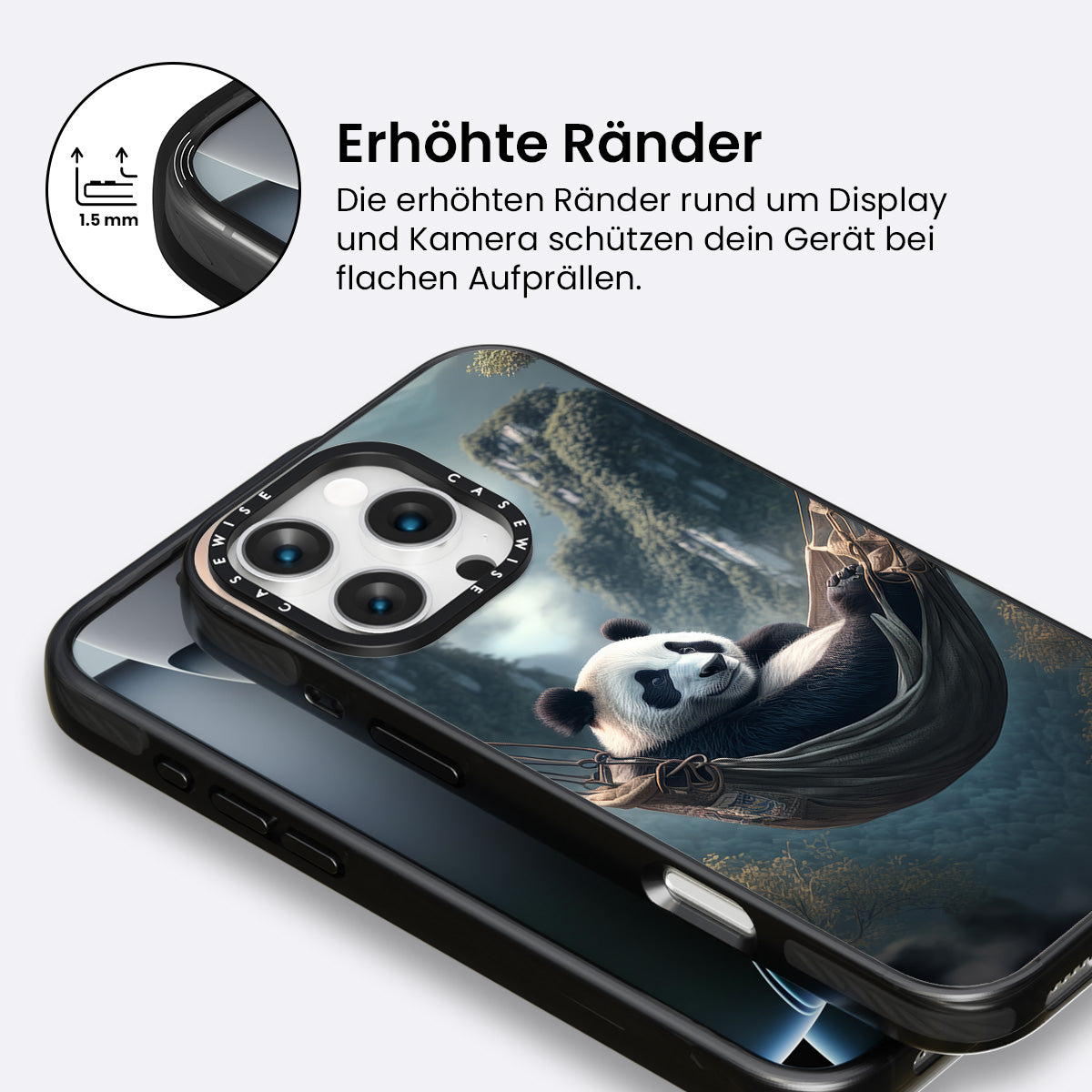 1.5 mm

Erhöhte Ränder

Die erhöhten Ränder rund um Display und Kamera schützen dein Gerät bei flachen Aufprällen.

CASEWISE CASEWISE